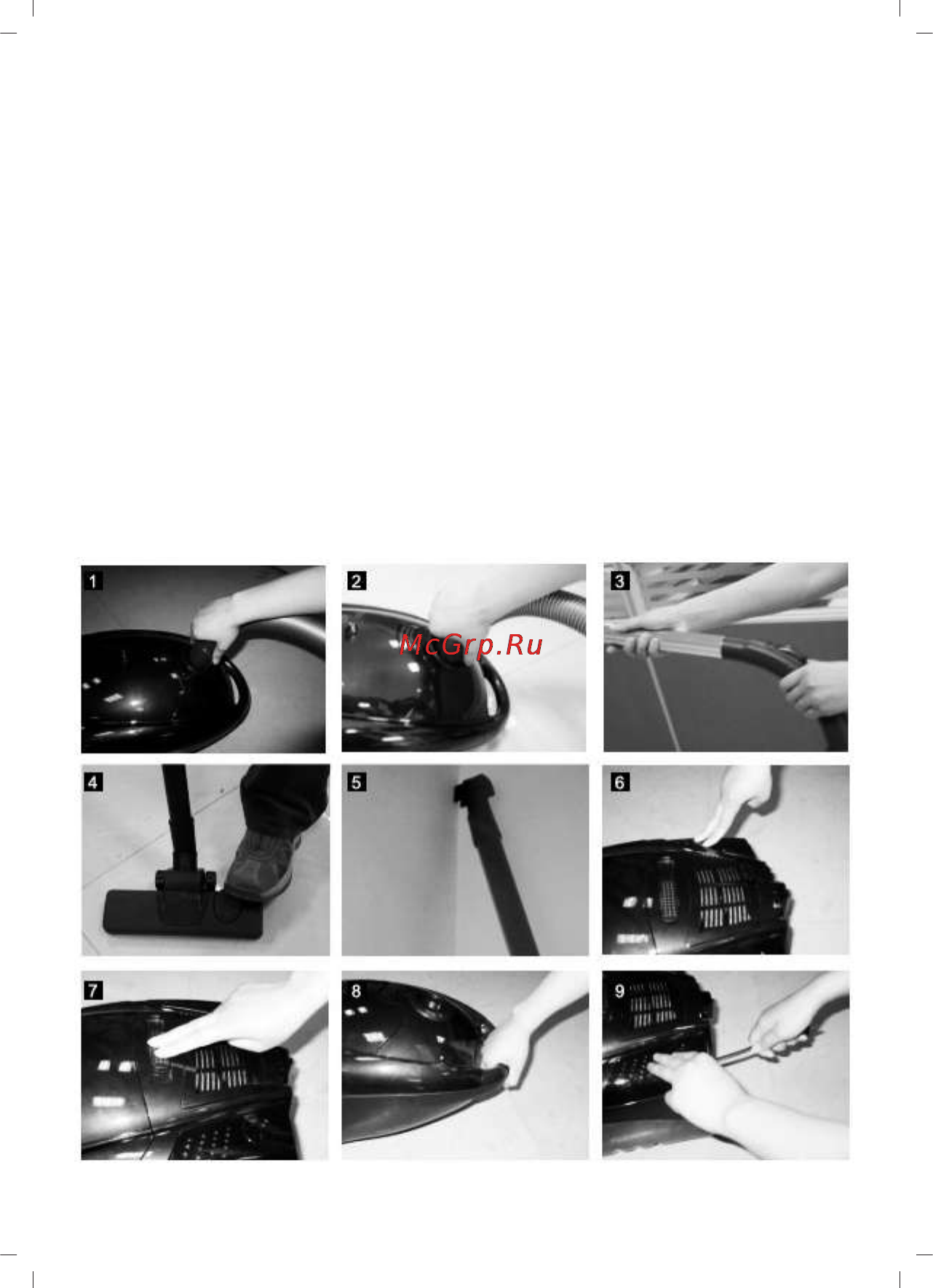 1

2

McGrp.Ru

3

4

5

6

7

8

9