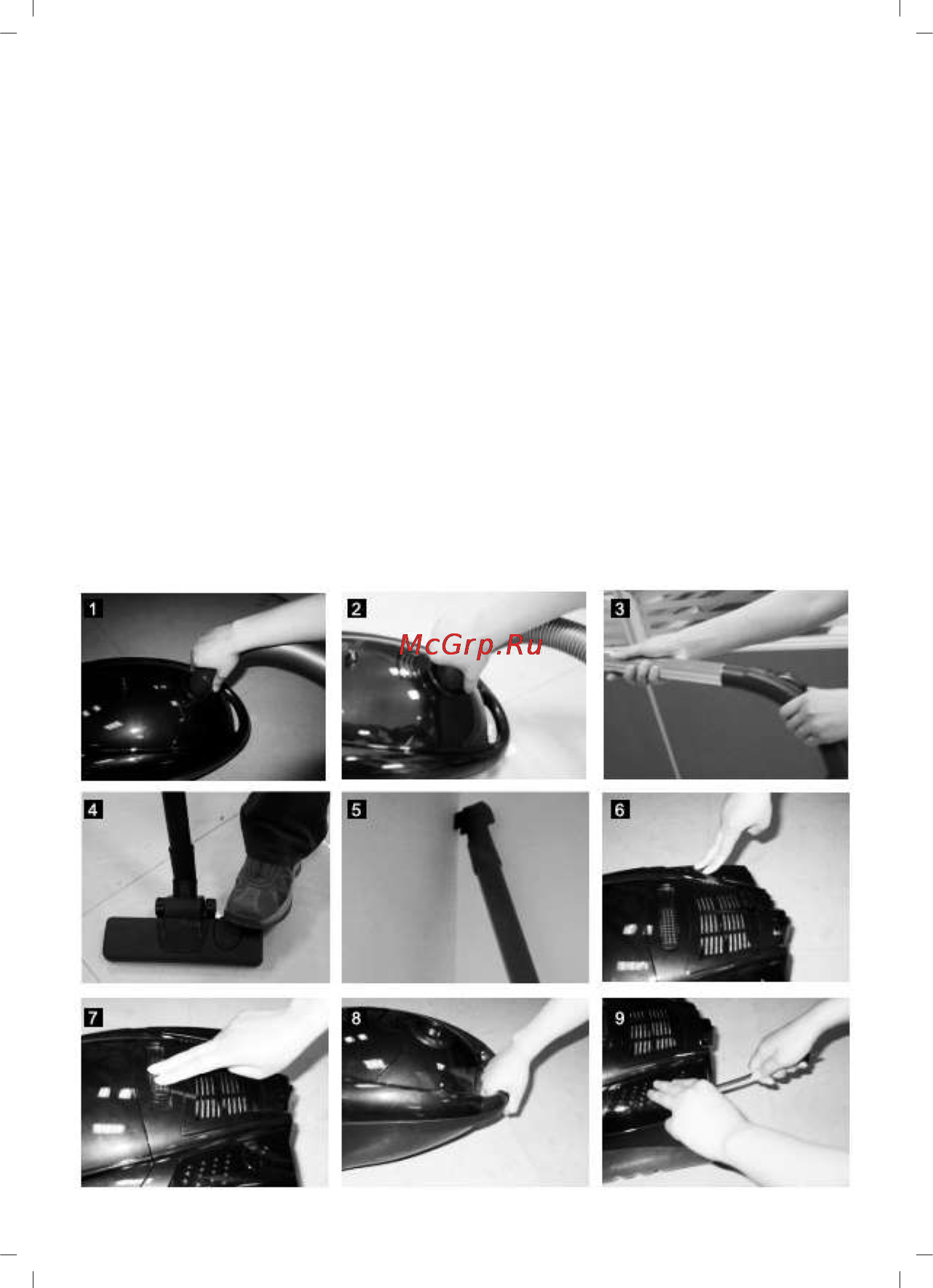 1

2

McGrp.Ru

3

4

5

6

7

8

9