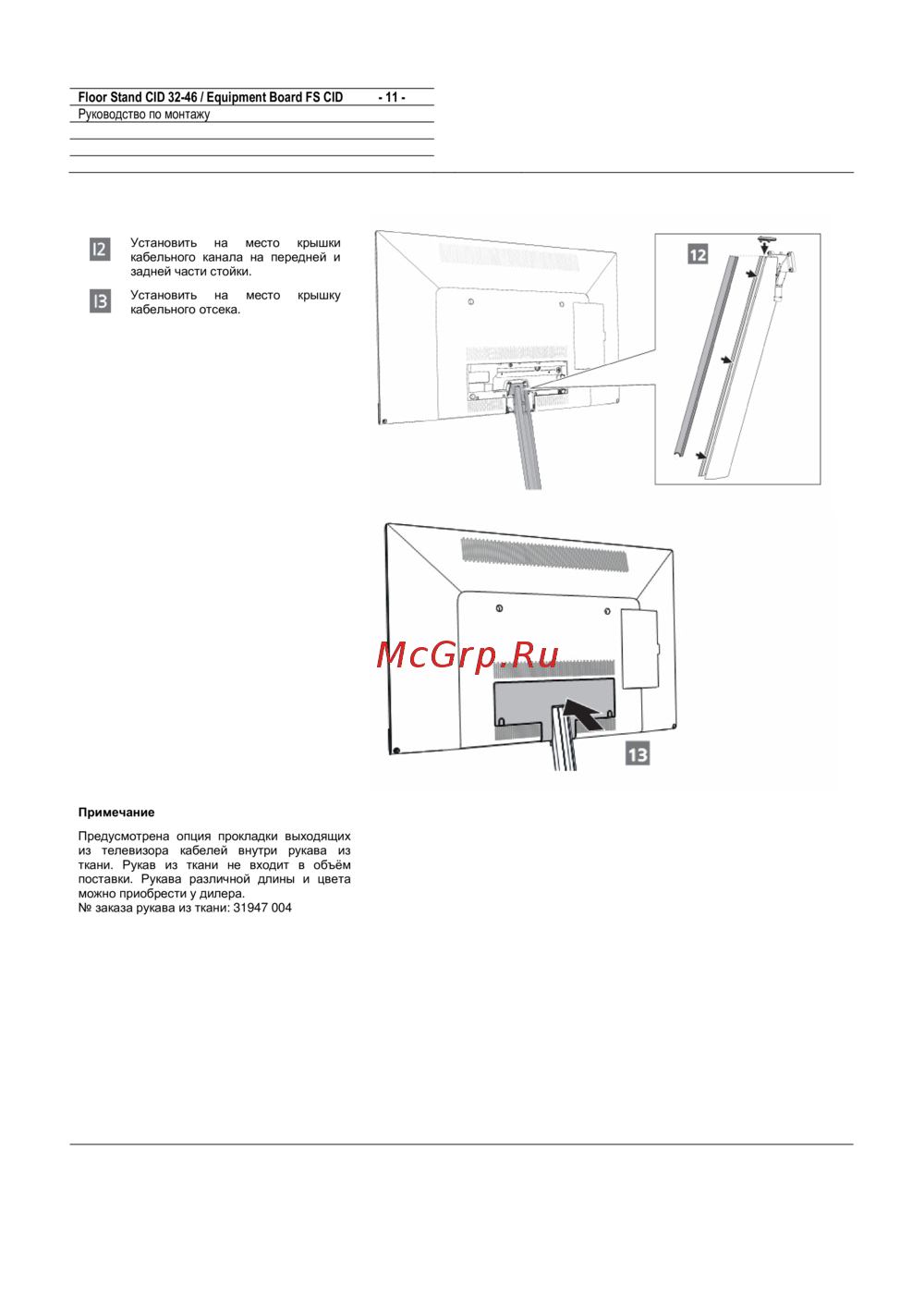 Floor Stand CID 32-46 / Equipment Board FS CID - 11 -
Руководство по монтажу

12 Установить на место крышки кабельного канала на передней и задней части стойки.

13 Установить на место крышку кабельного отсека.

12

McGrp.Ru

13

Примечание

Предусмотрена опция прокладки выходящих из телевизора кабелей внутри рукава из ткани. Рукав из ткани не входит в объём поставки. Рукава различной длины и цвета можно приобрести у дилера.
№ заказа рукава из ткани: 31947 004