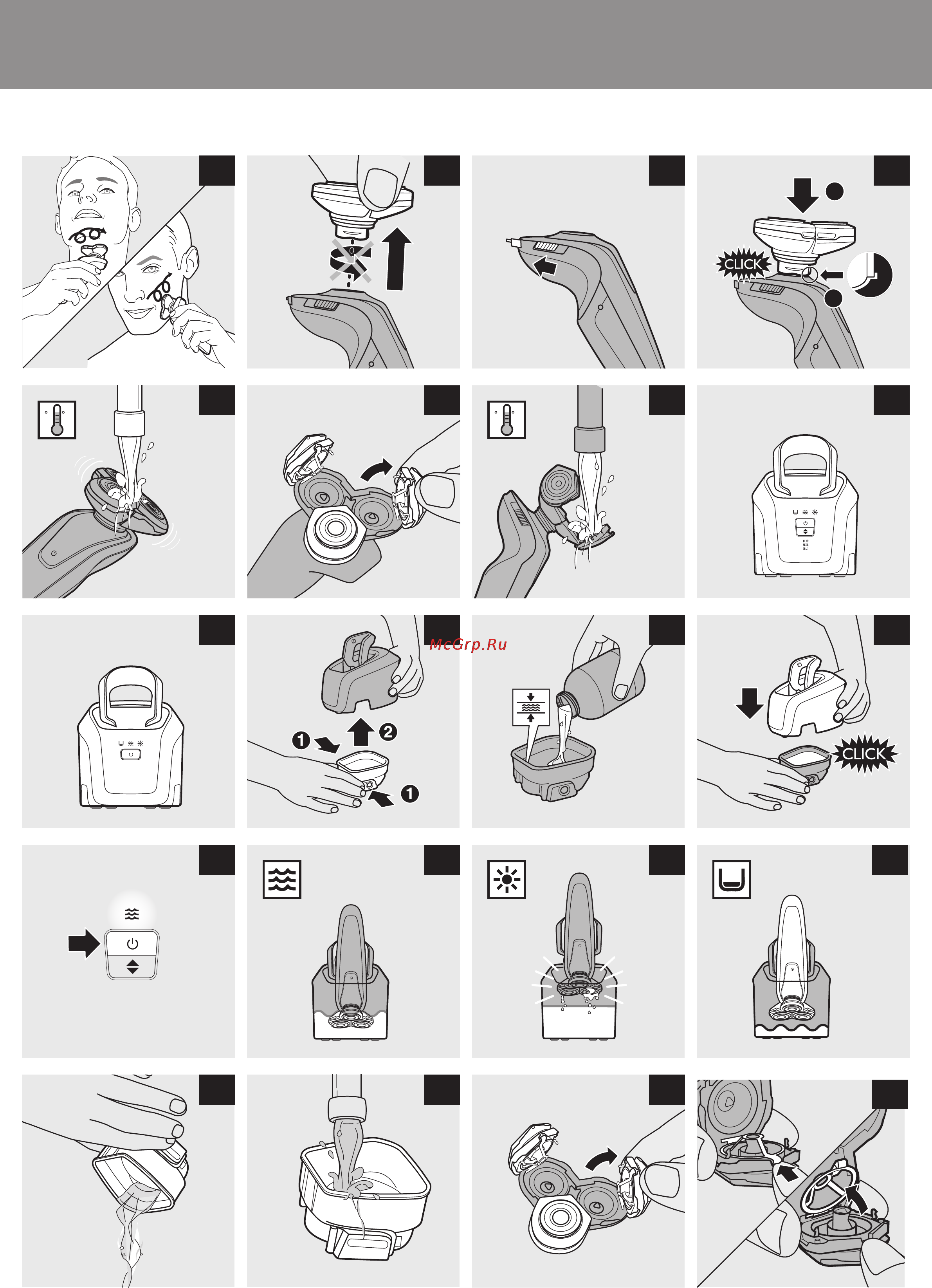 CLICK

McGrp.Ru

1

2

1

CLICK