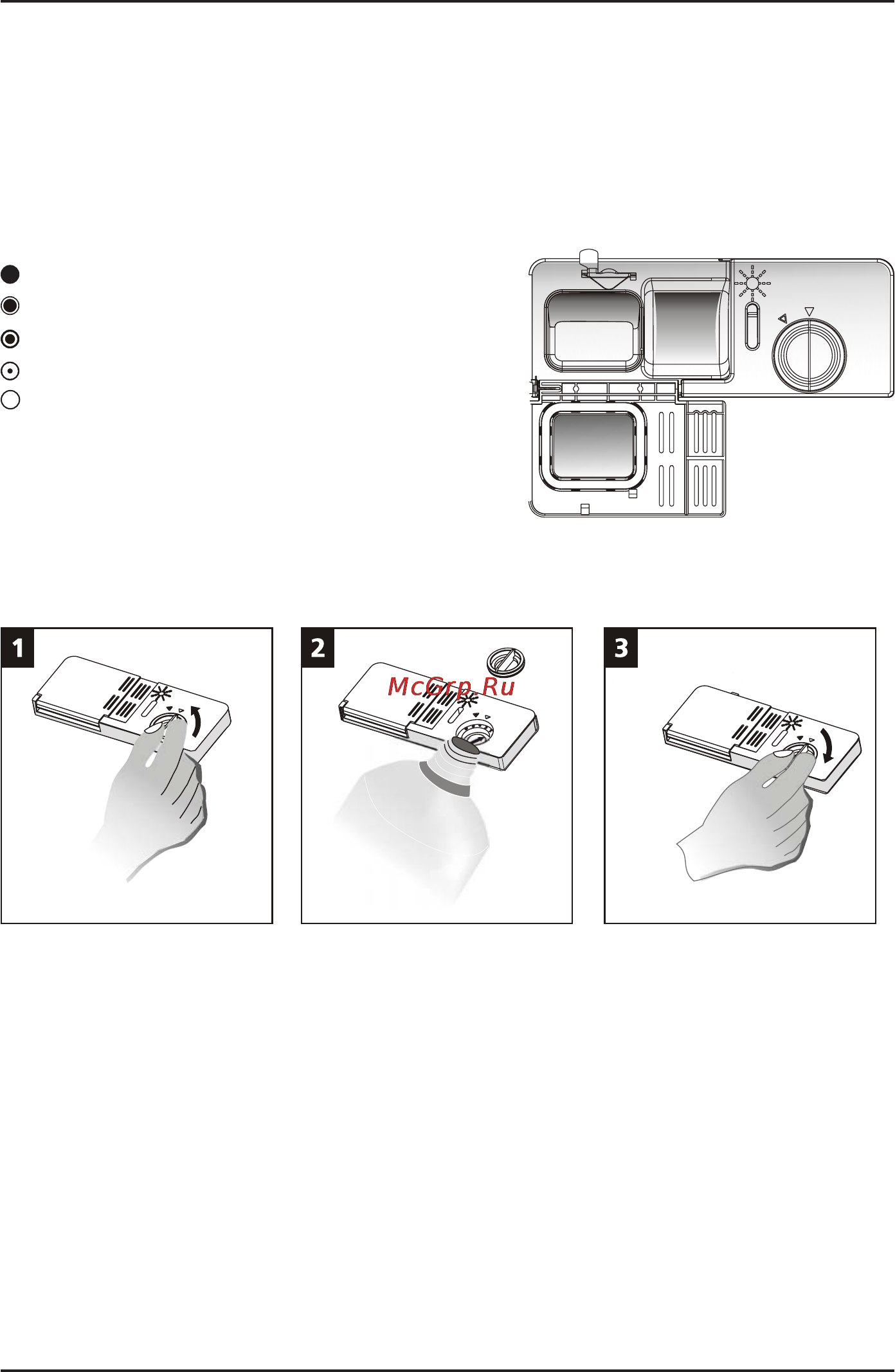 1

2

McGrp.Ru

3