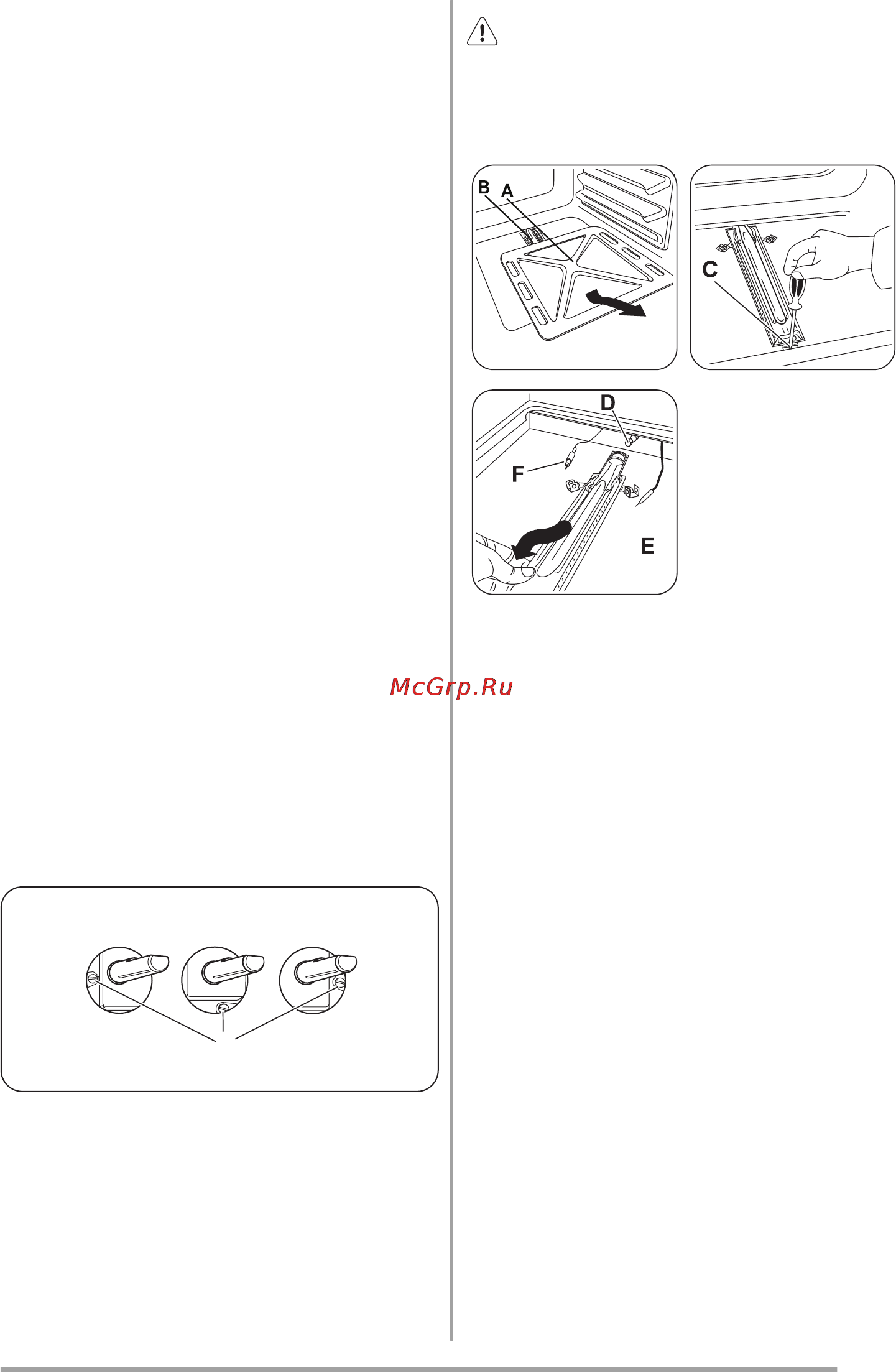 B A

C

D

F

E

McGrp.Ru