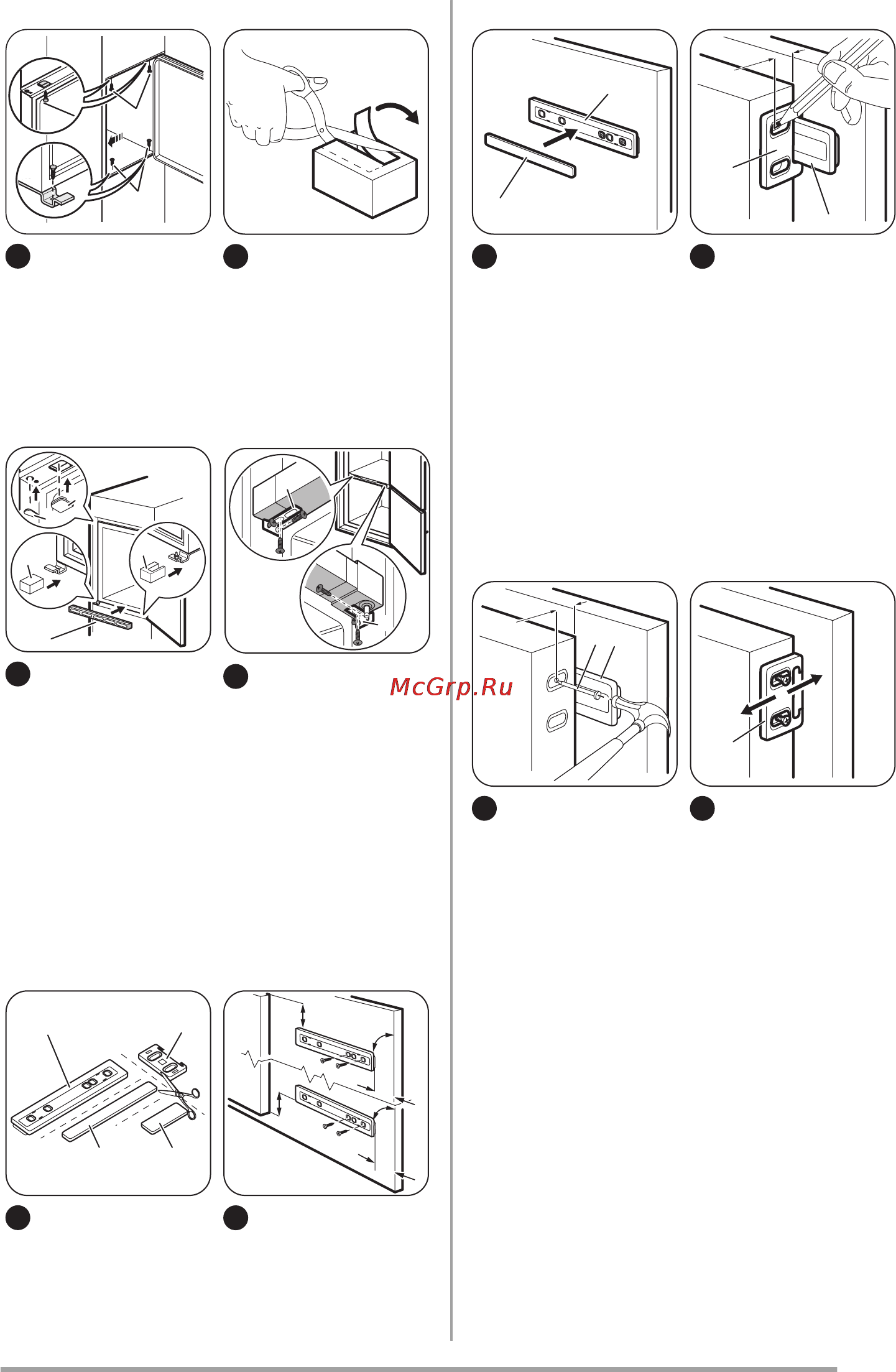 McGrp.Ru