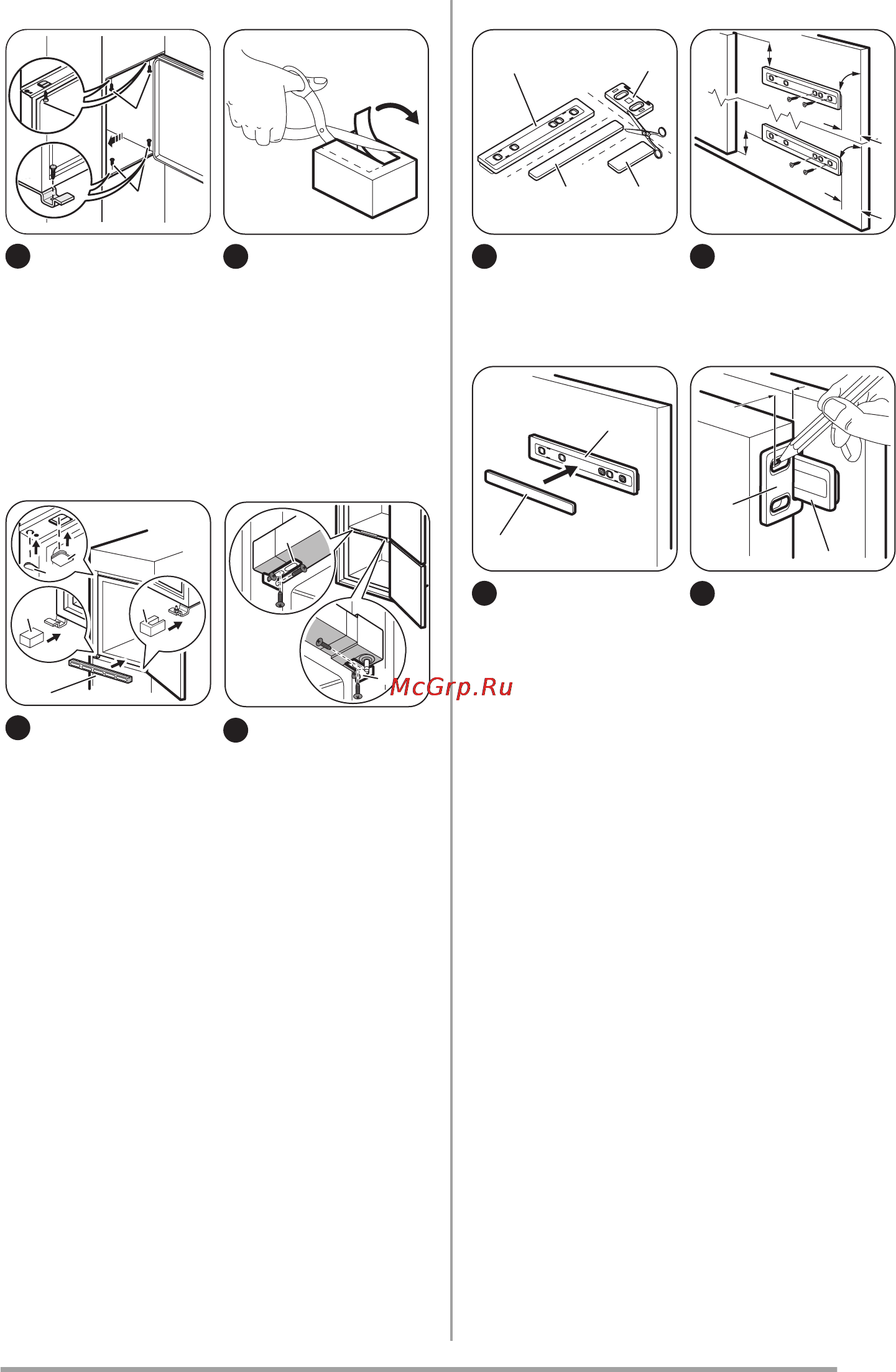 McGrp.Ru