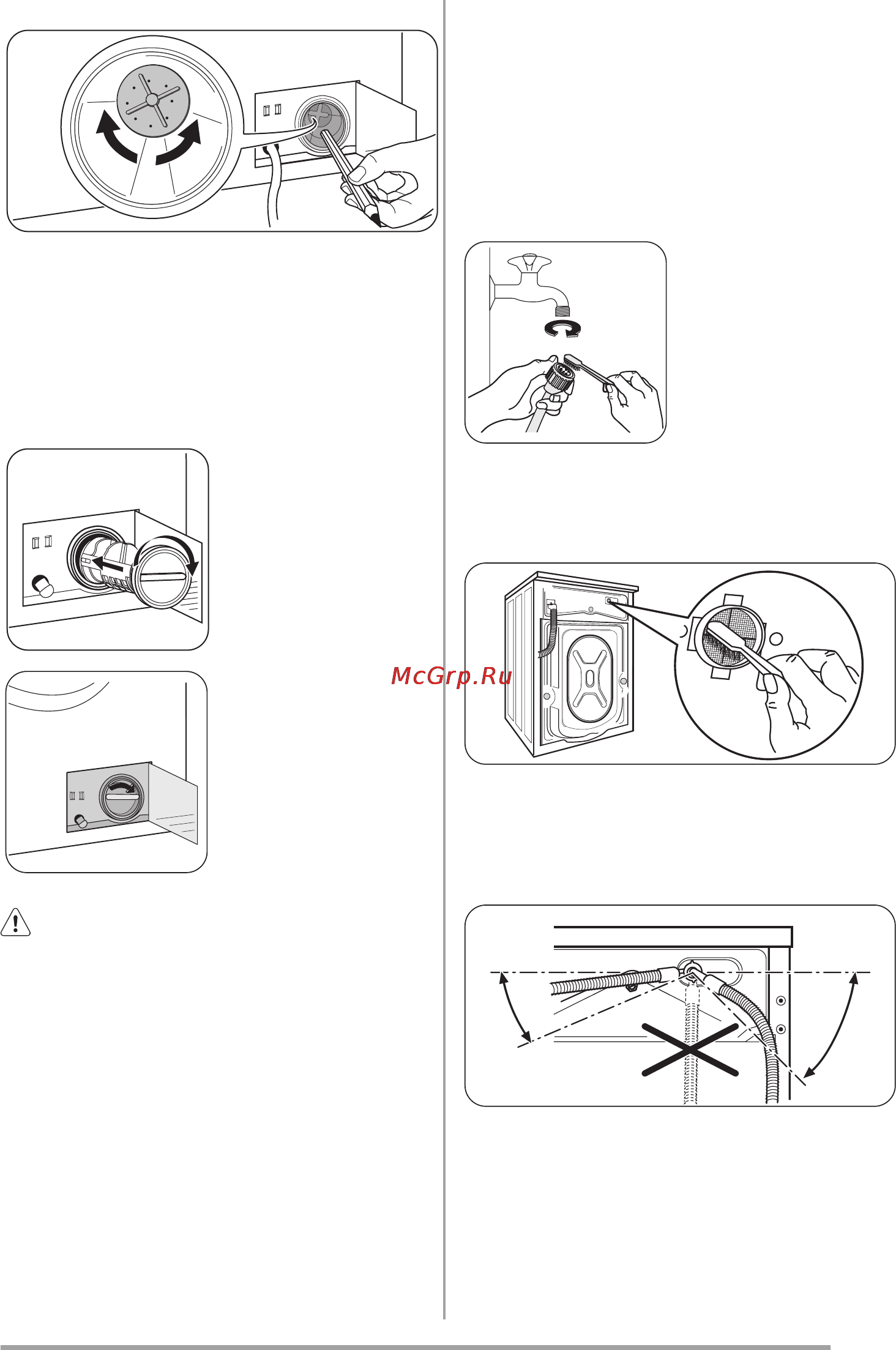 McGrp.Ru