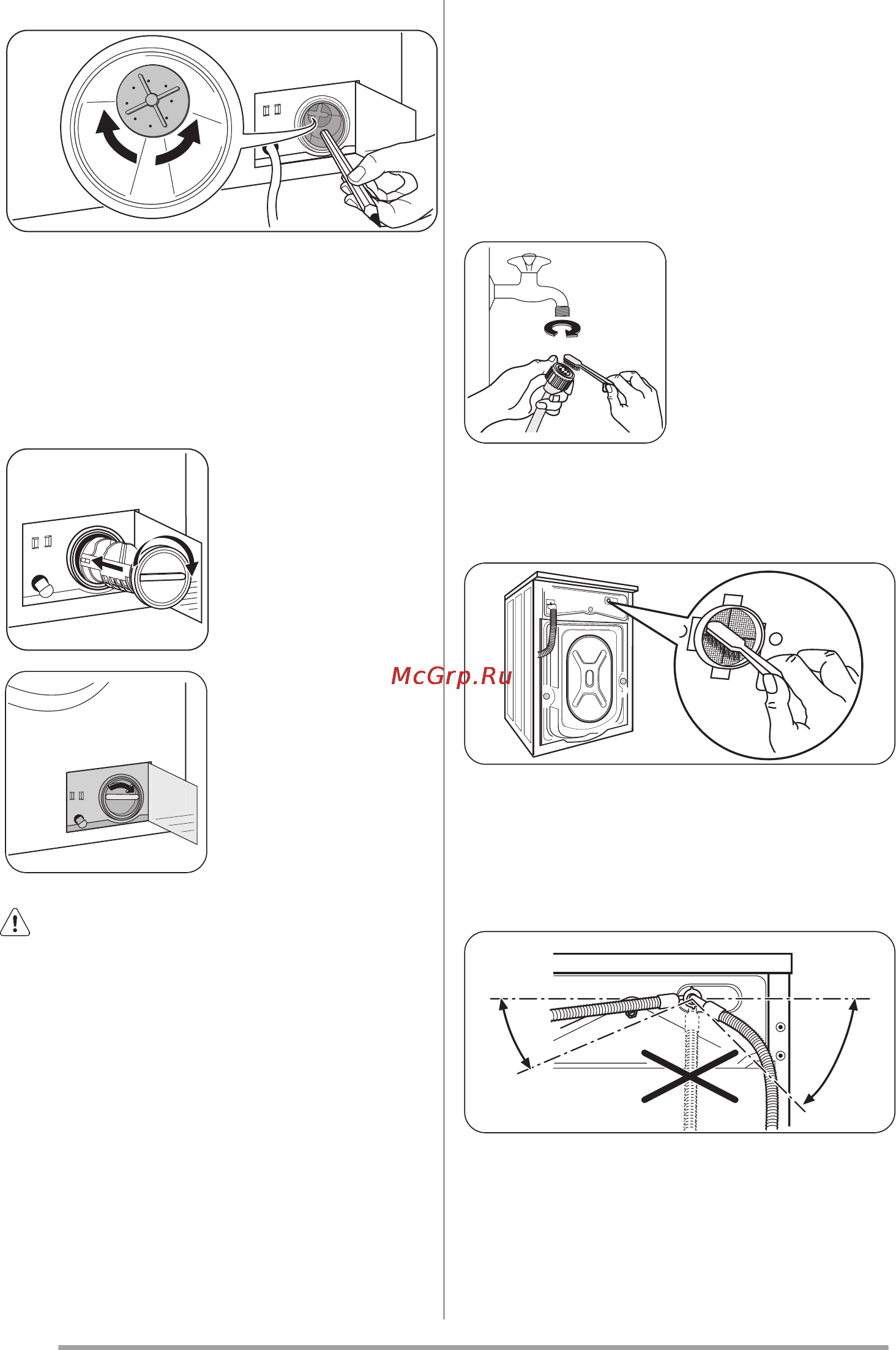 McGrp.Ru