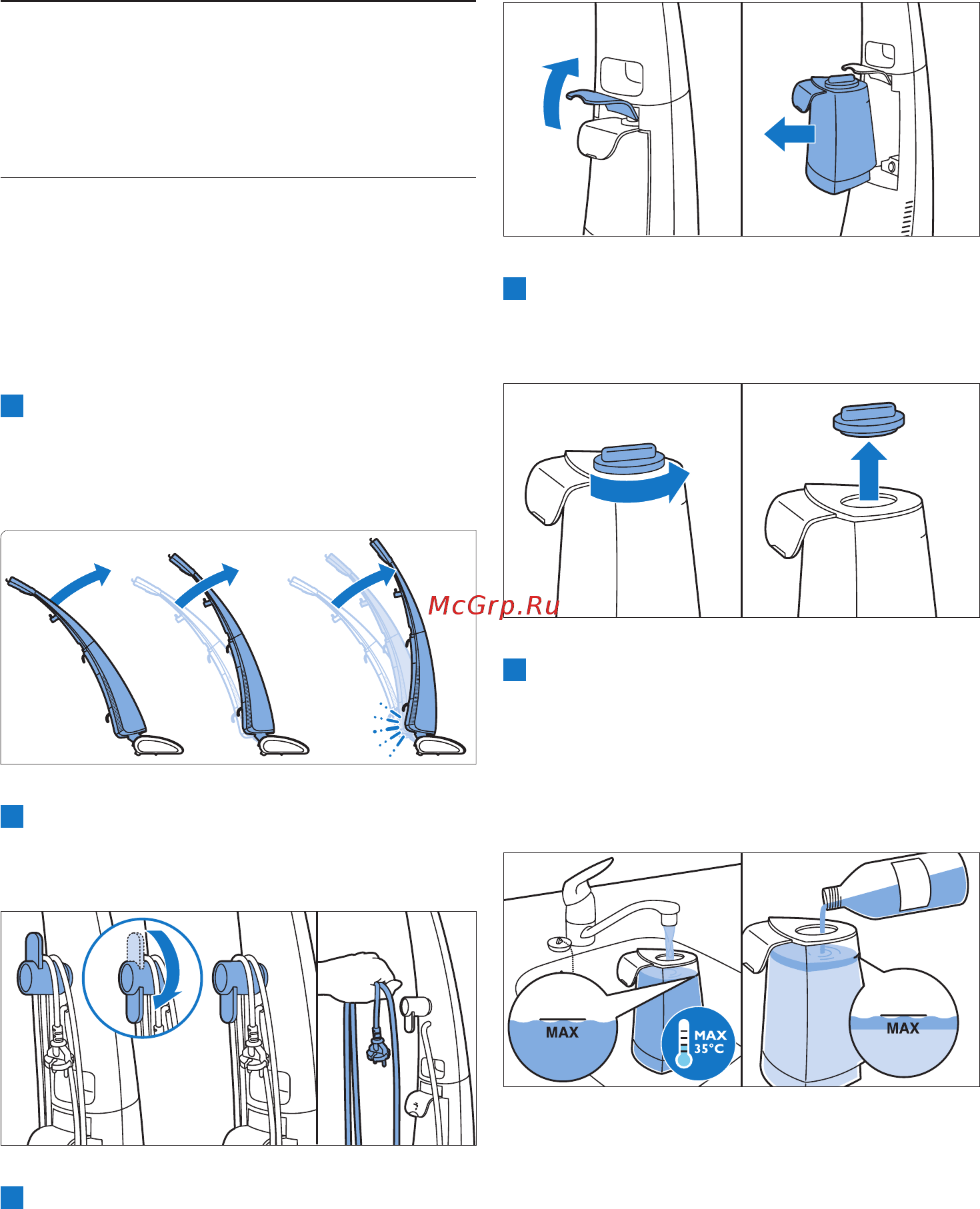 McGrp.Ru

MAX

MAX
35°C

MAX