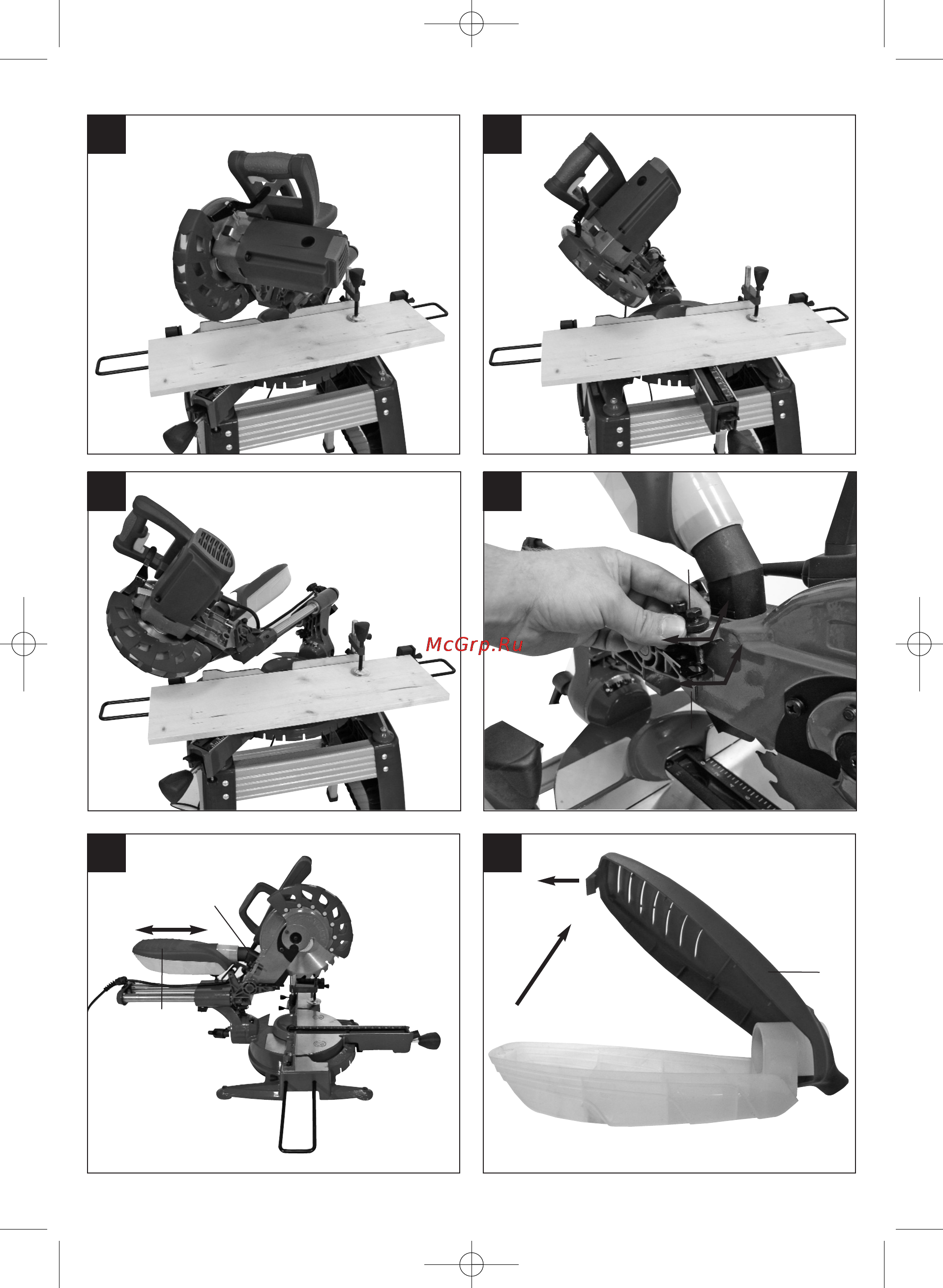 McGrp.Ru