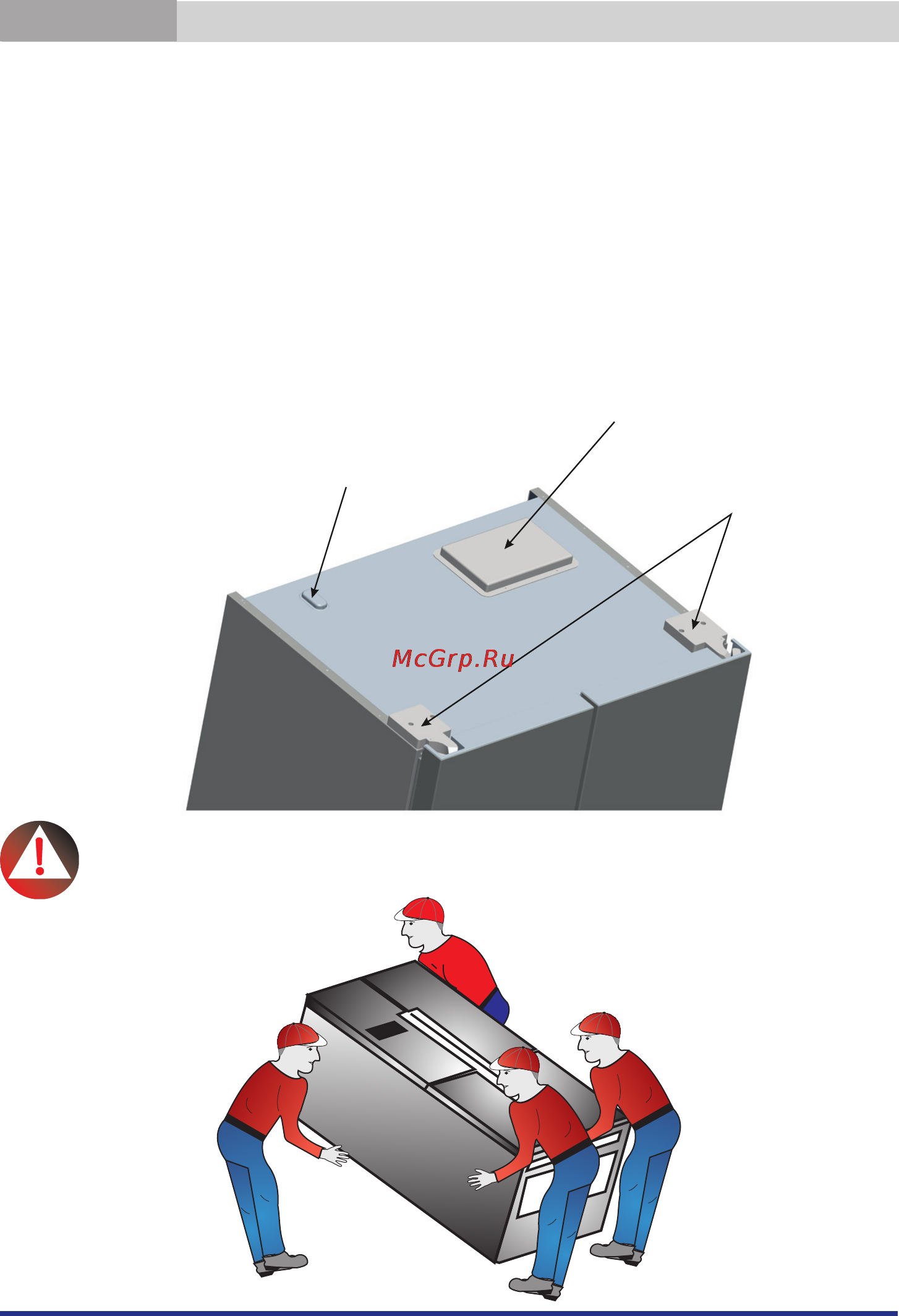 McGrp.Ru