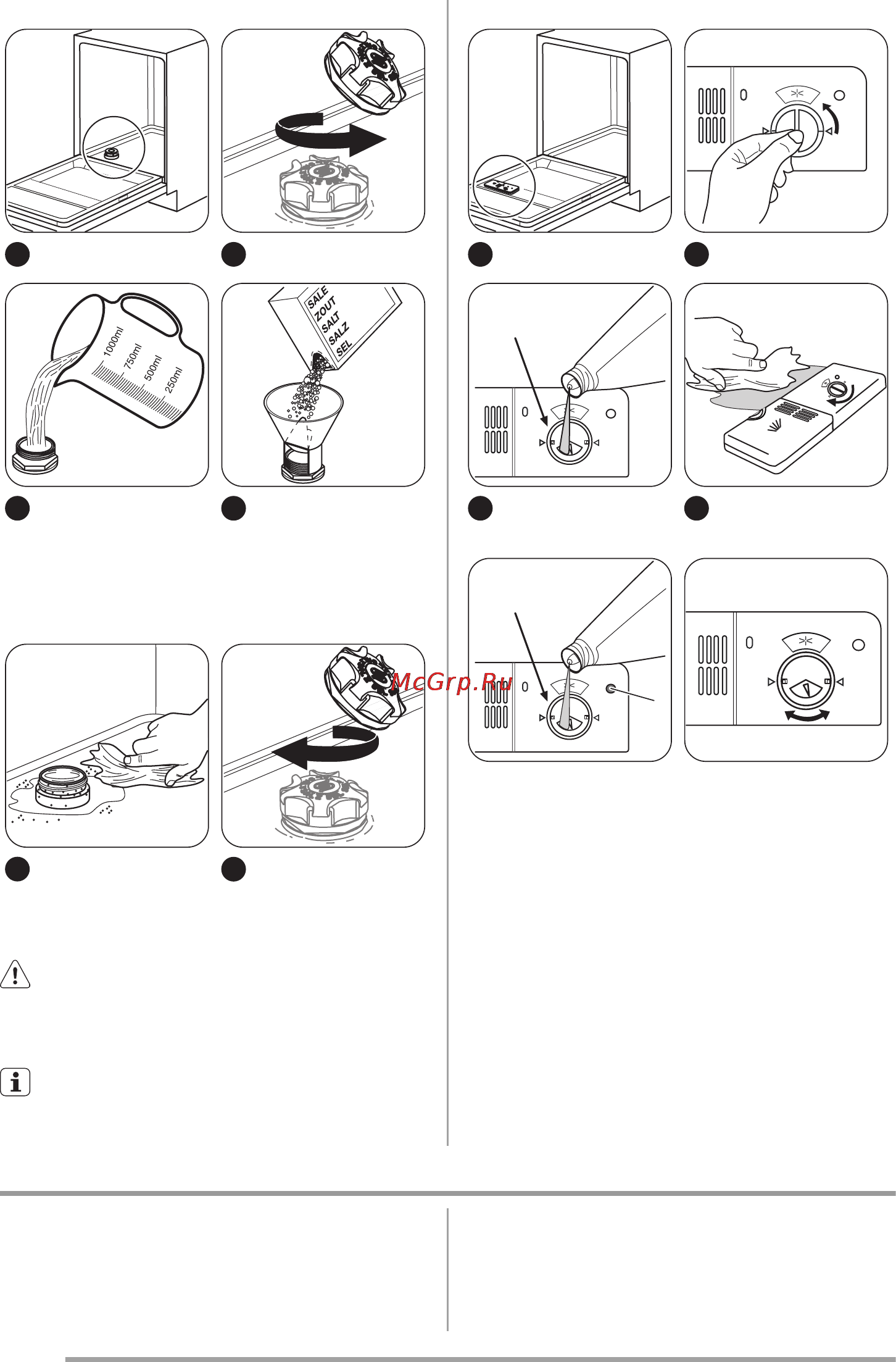 1000ml
750ml
500ml
250ml

SALE
ZOUT
SALT
SALZ
SEL

McGrp.Ru