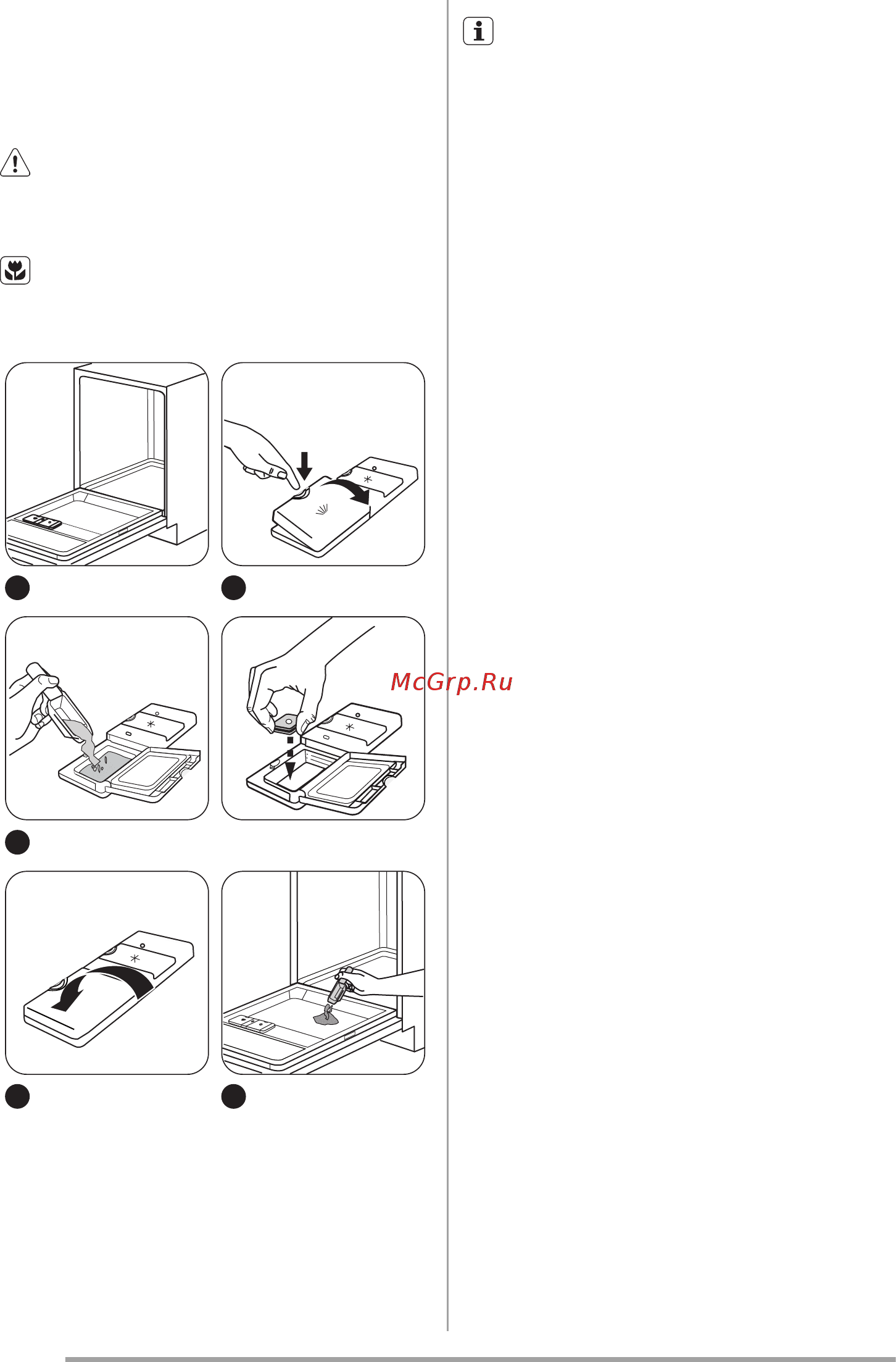 McGrp.Ru