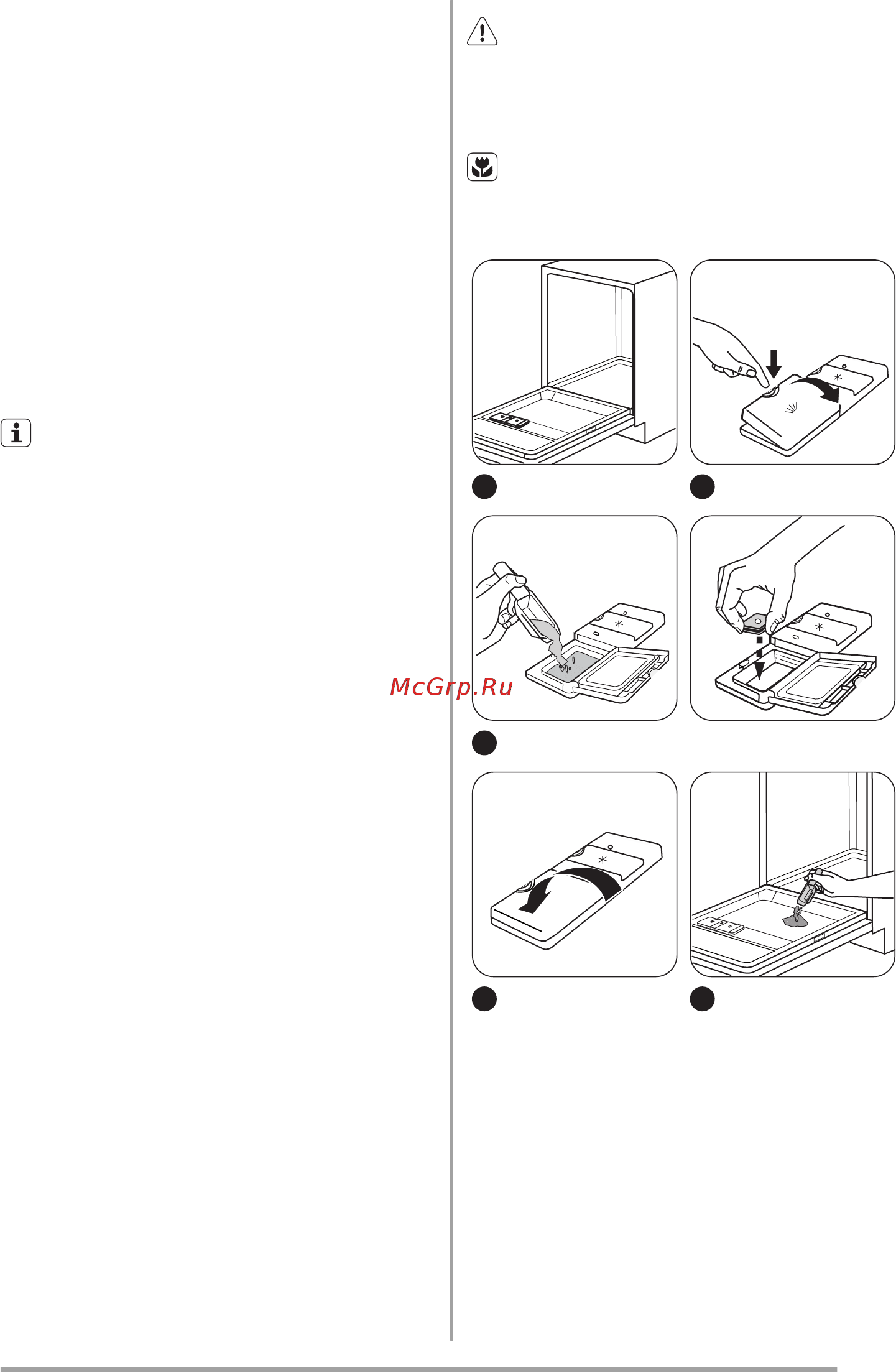 McGrp.Ru