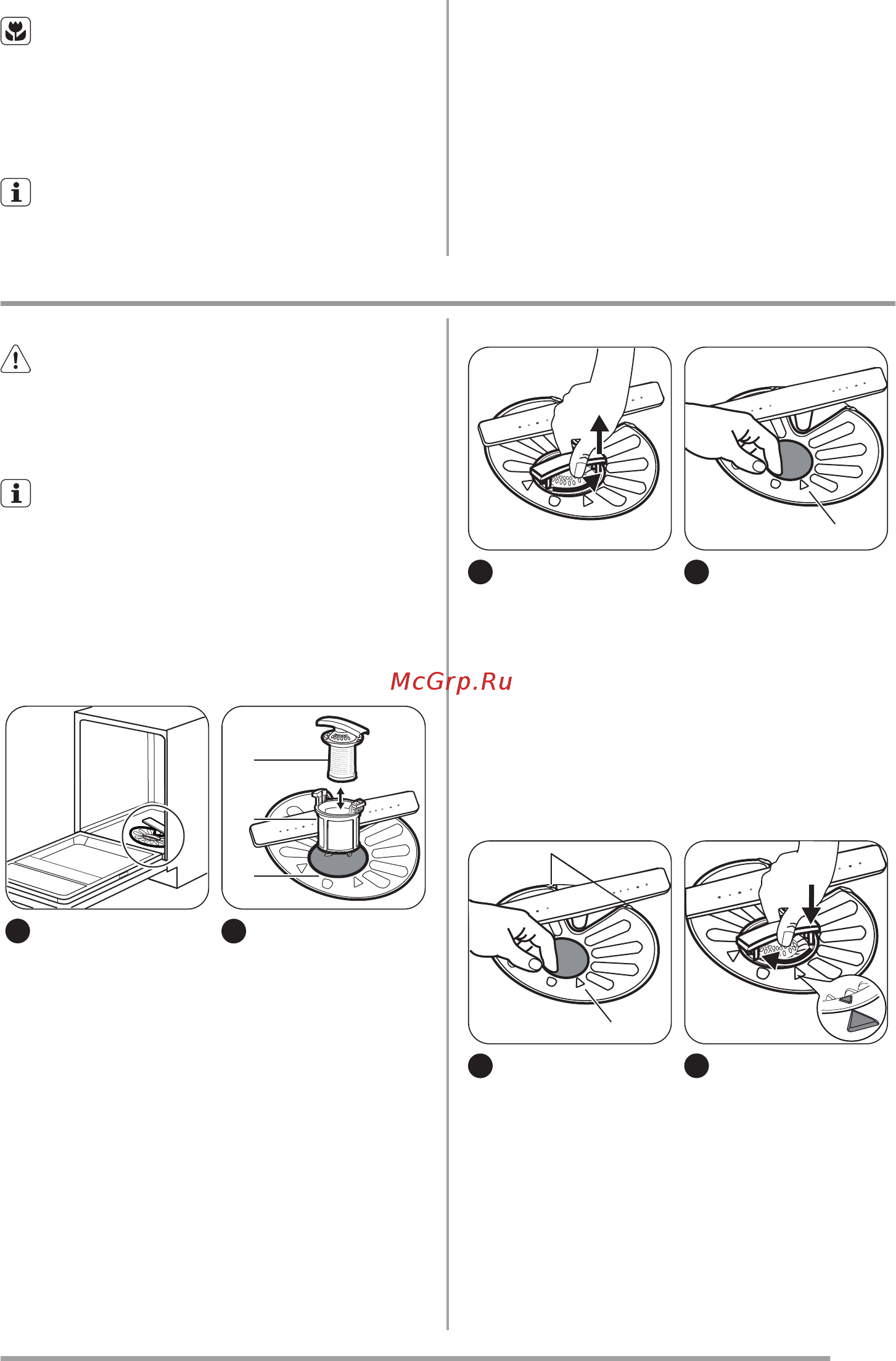 McGrp.Ru