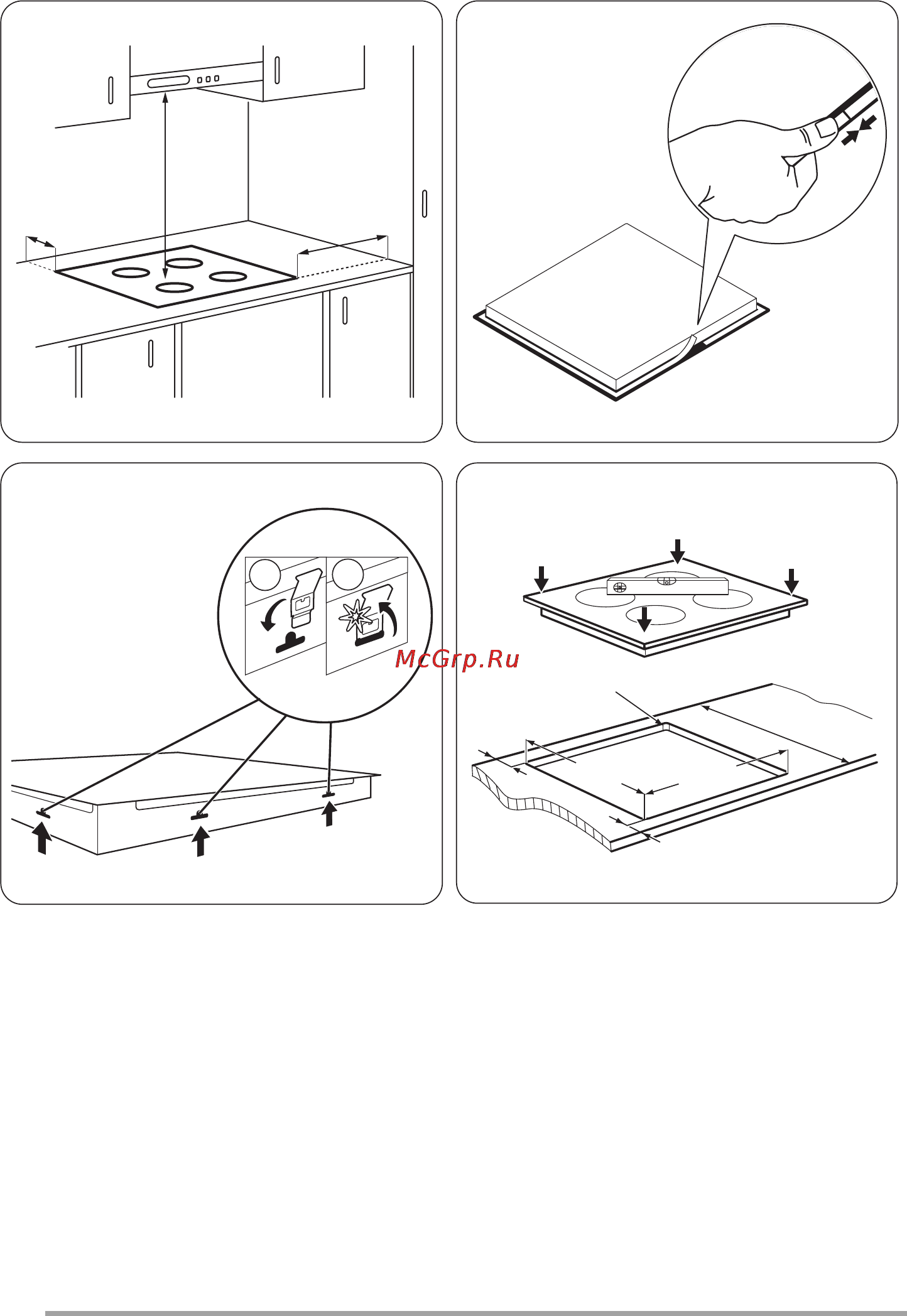 McGrp.Ru