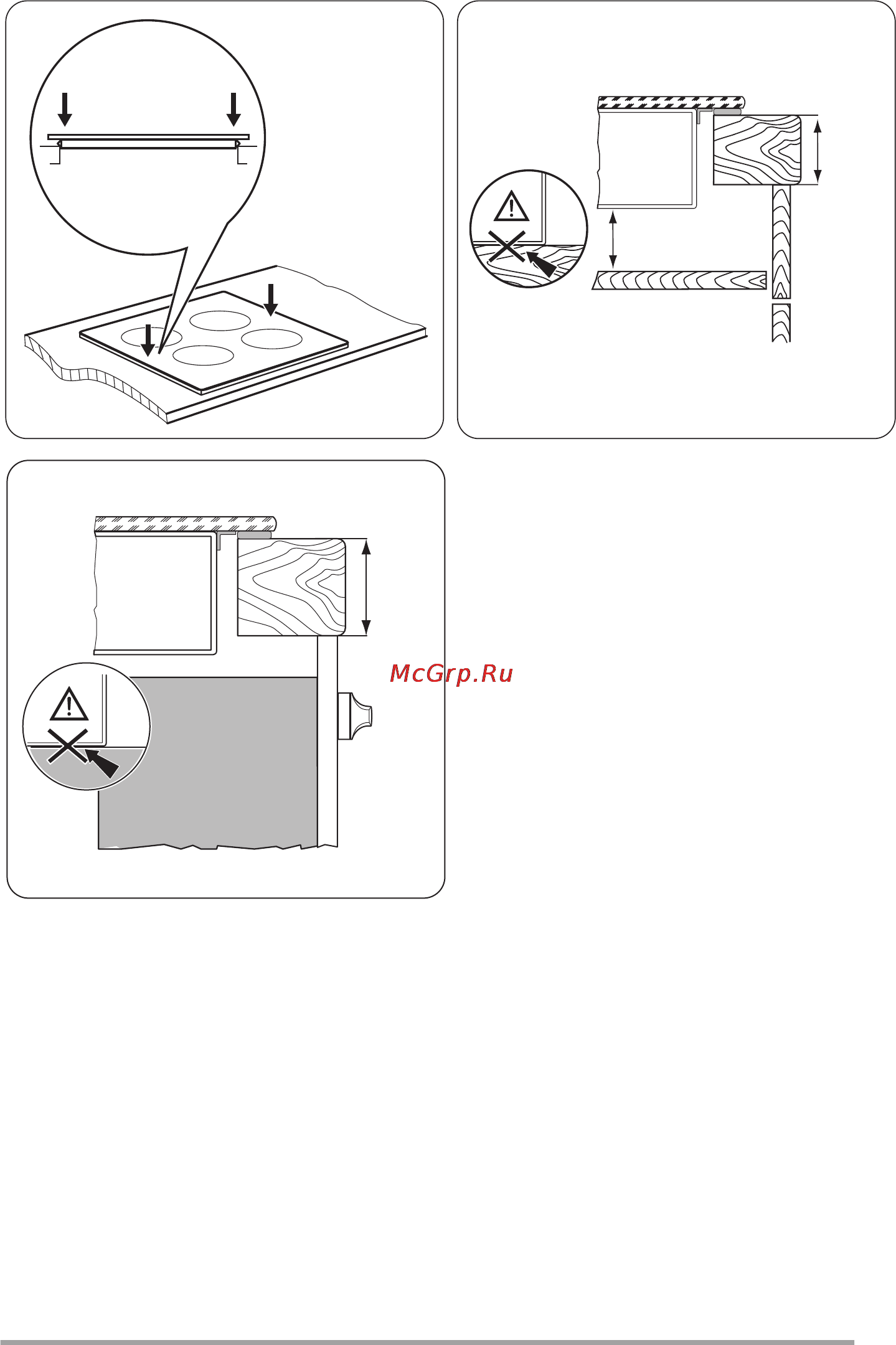 McGrp.Ru