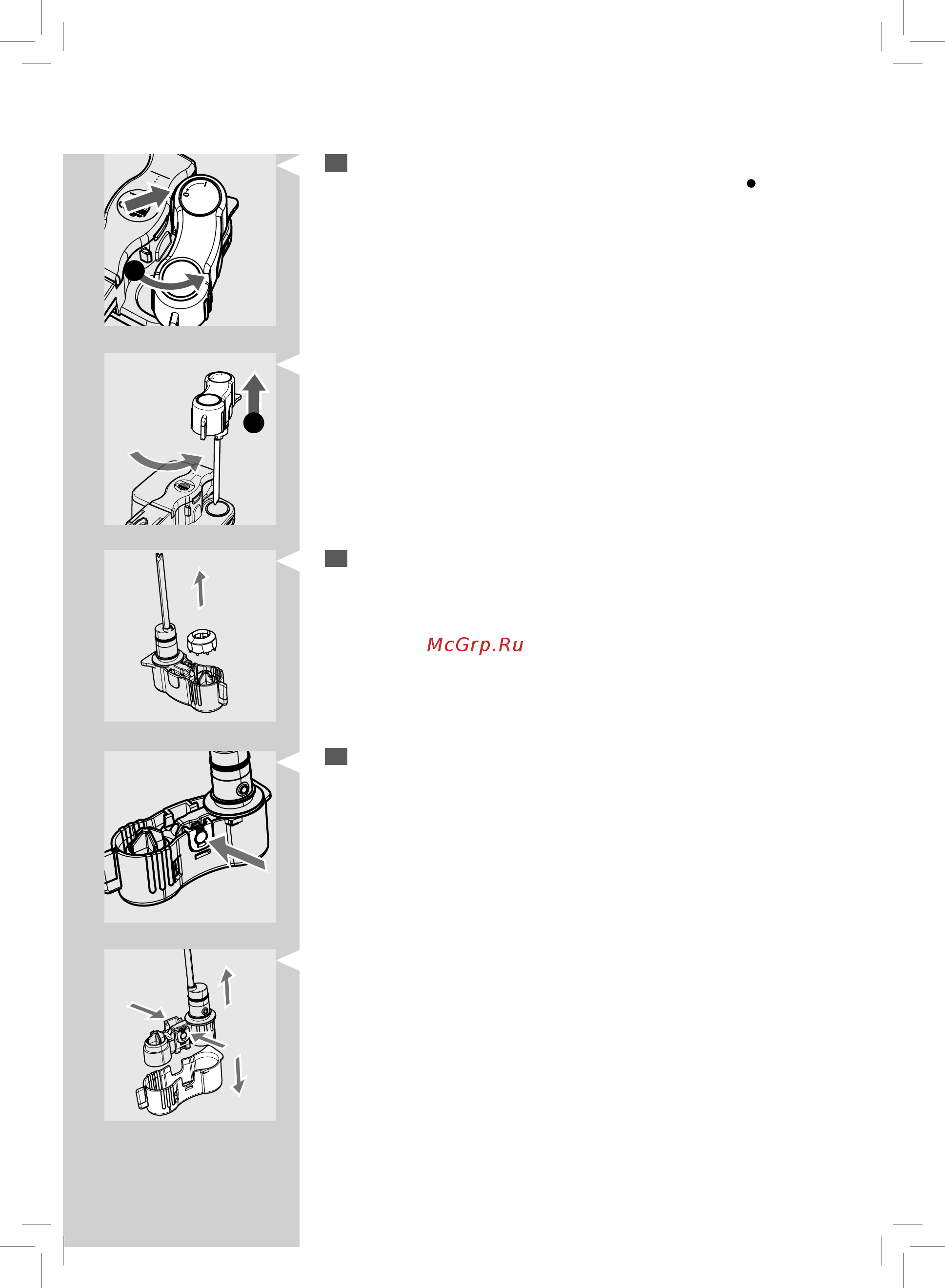 McGrp.Ru