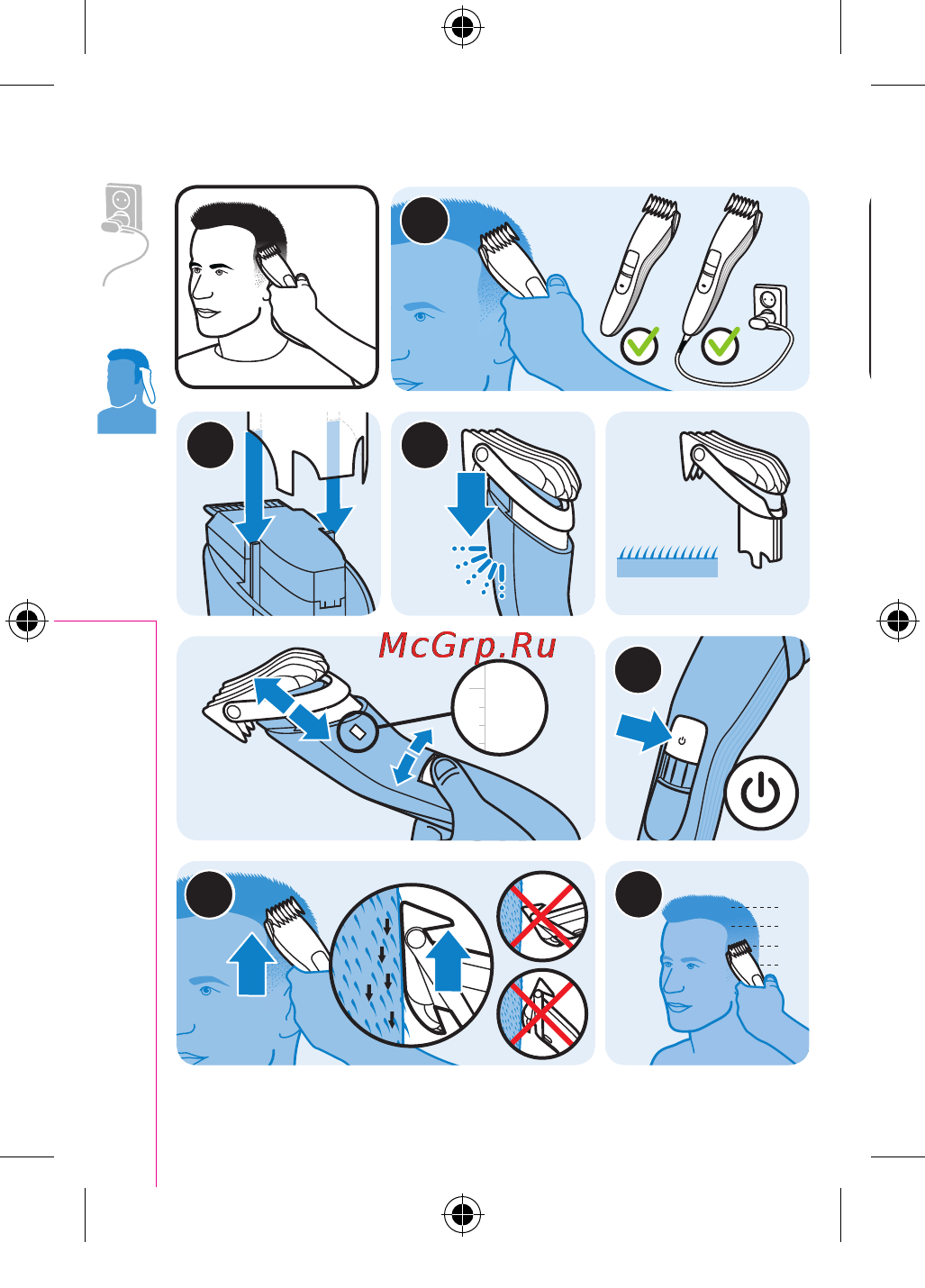 McGrp.Ru