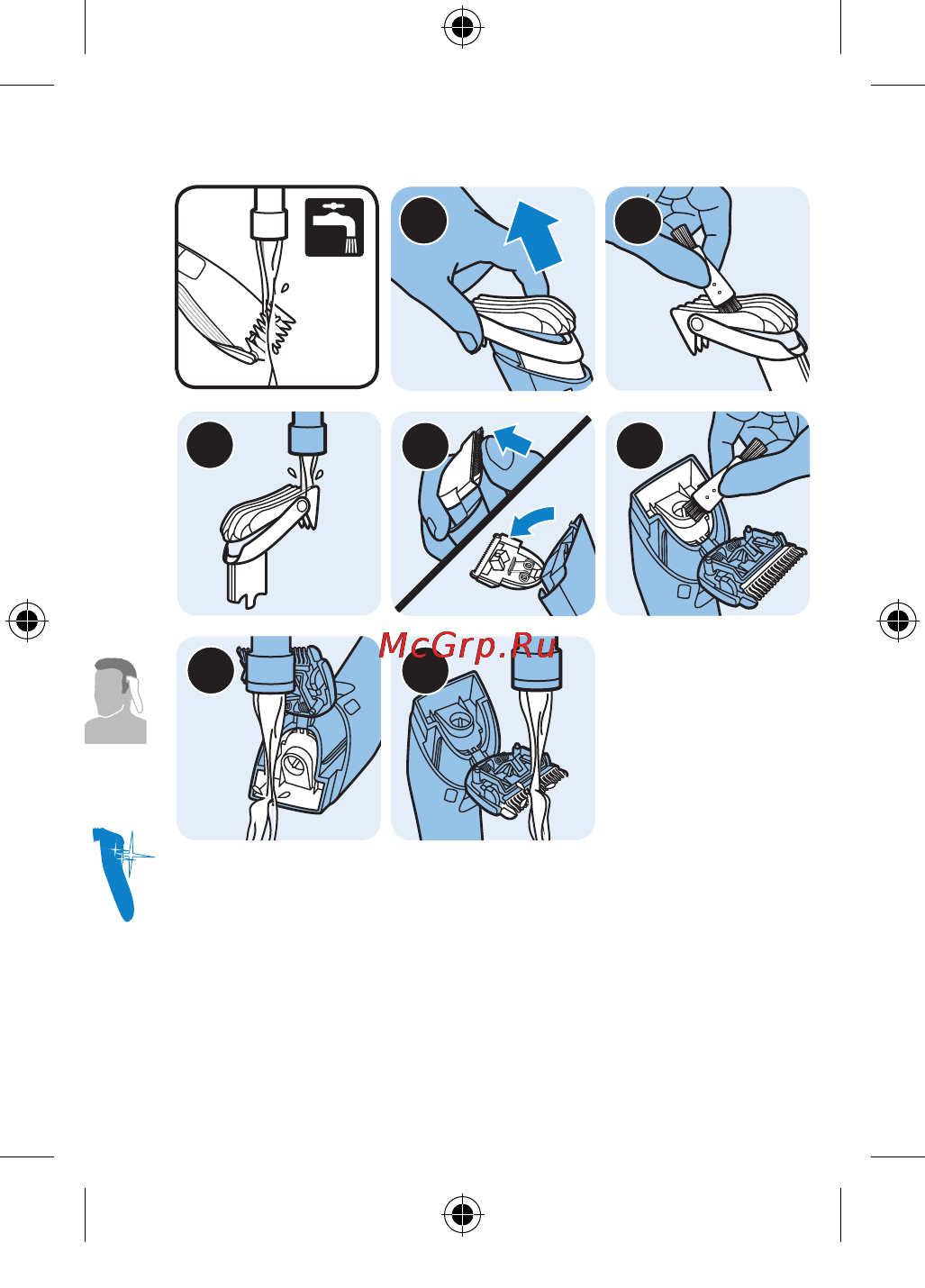 McGrp.Ru