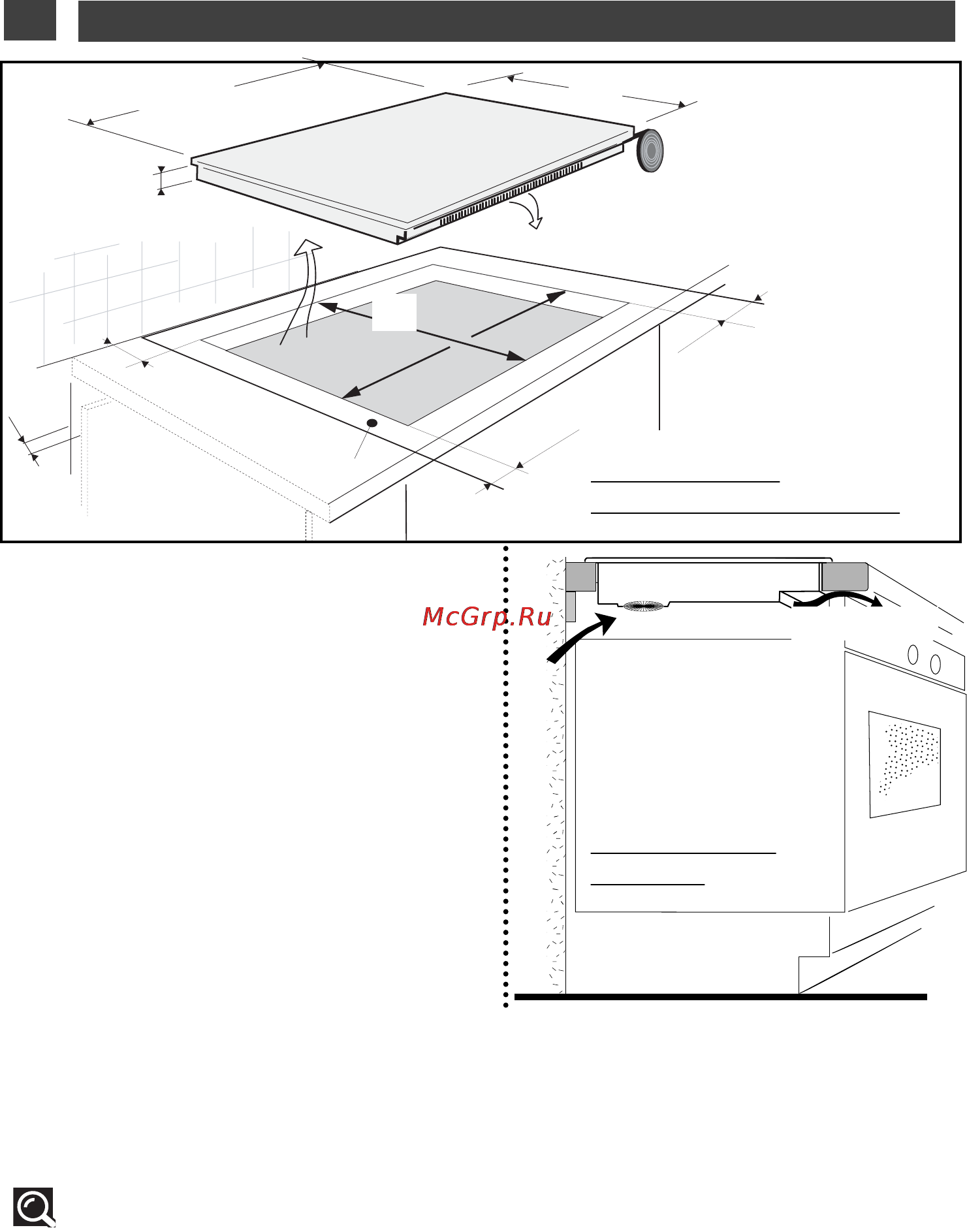 McGrp.Ru