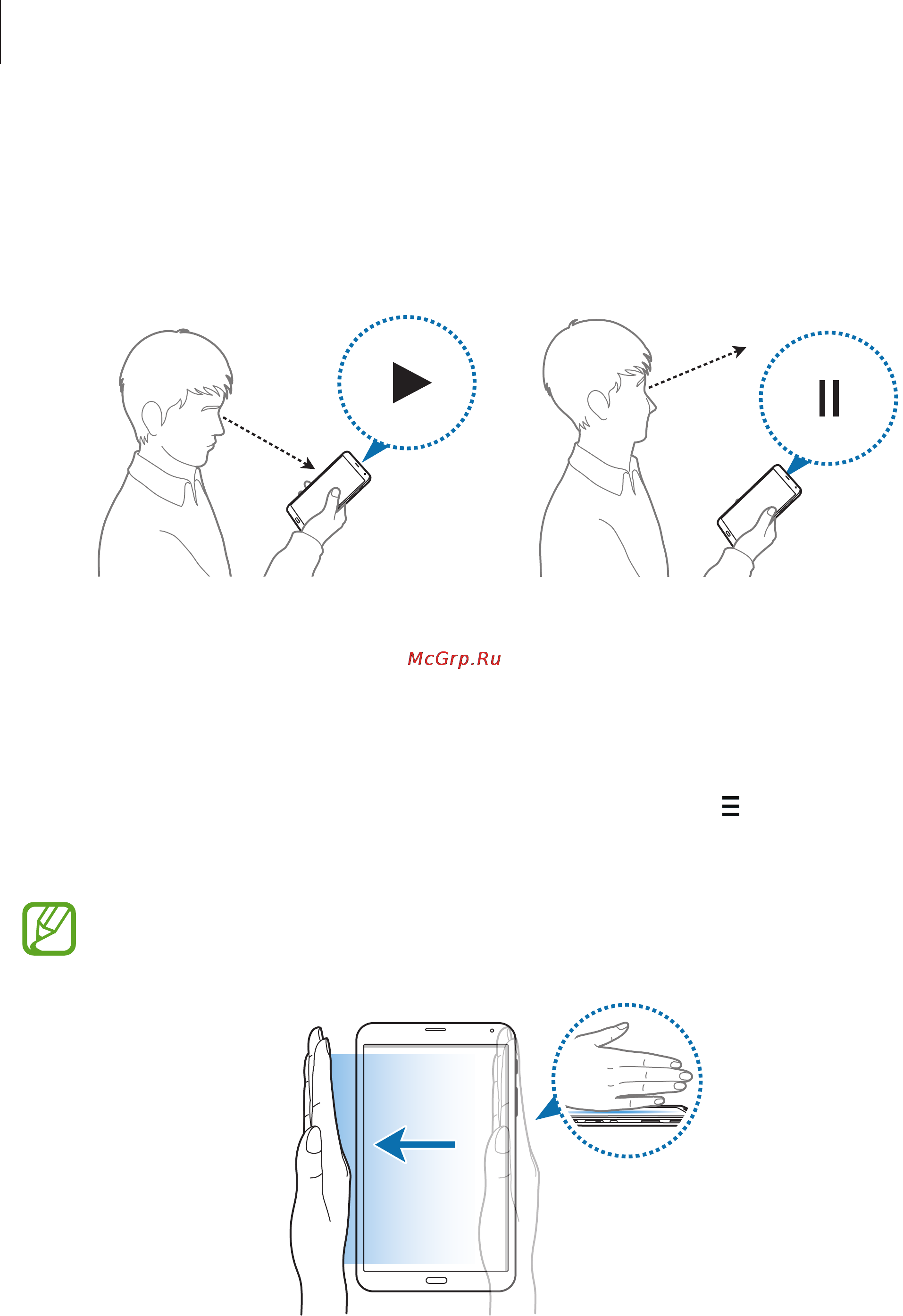 McGrp.Ru