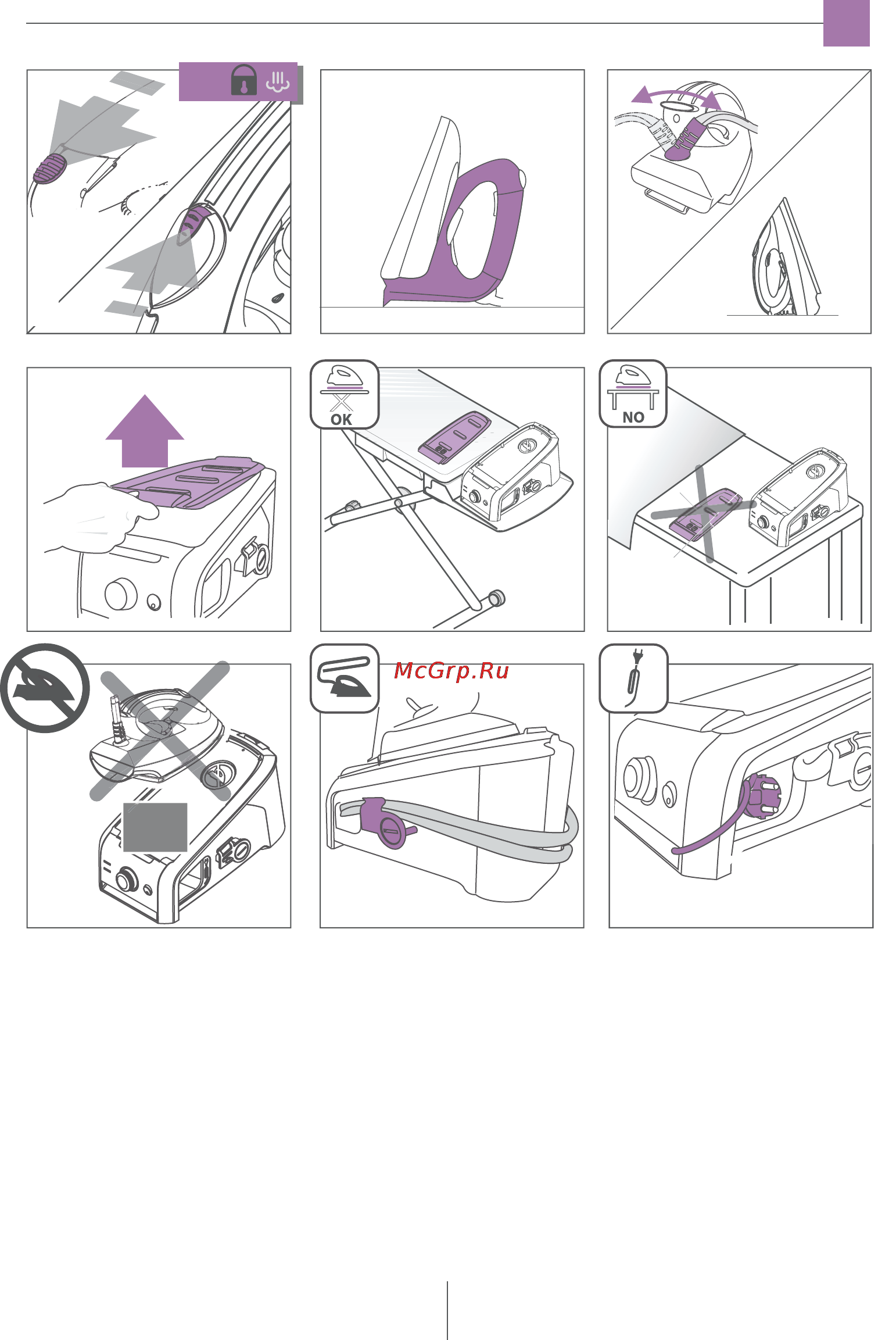 OK

NO

McGrp.Ru