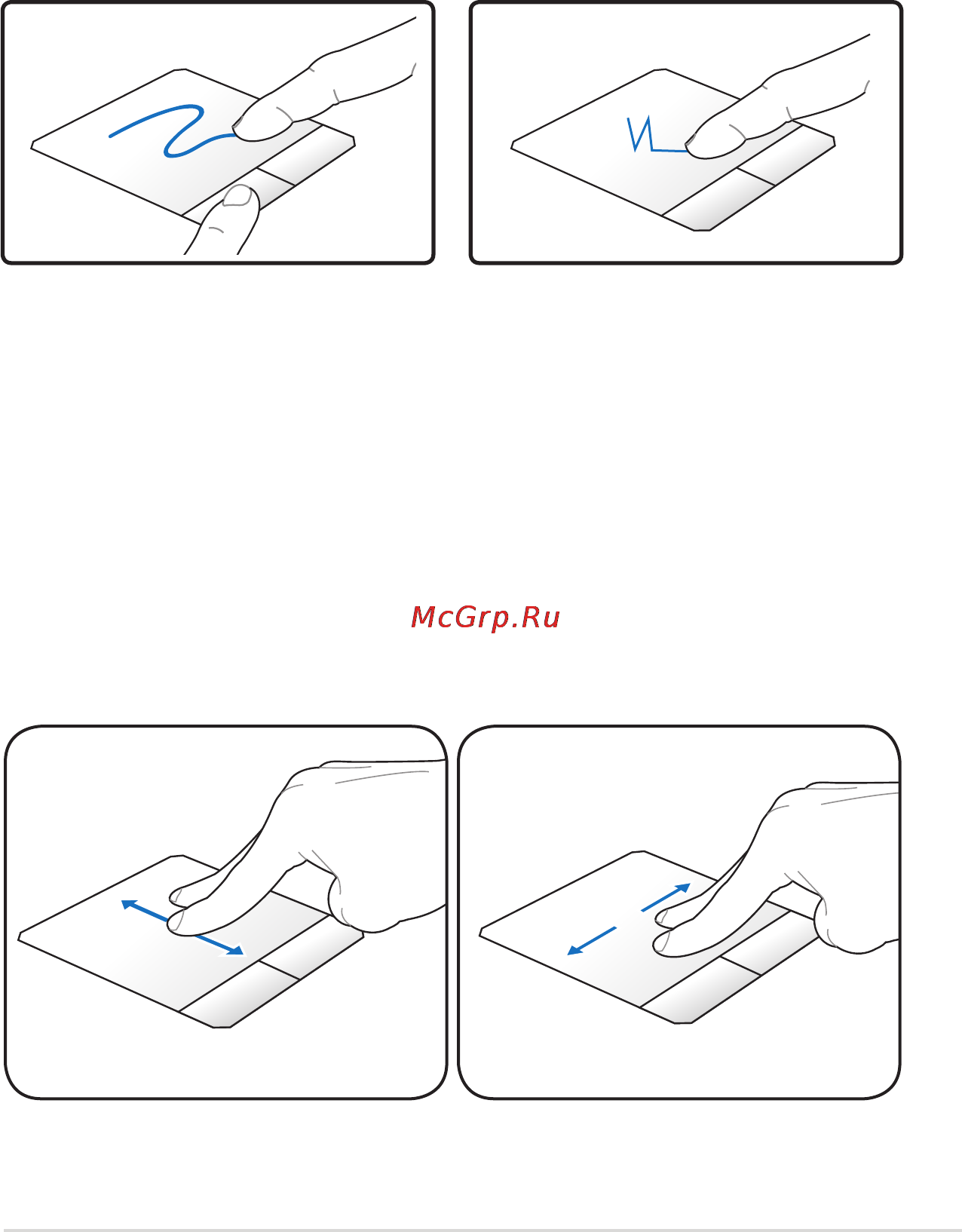 McGrp.Ru