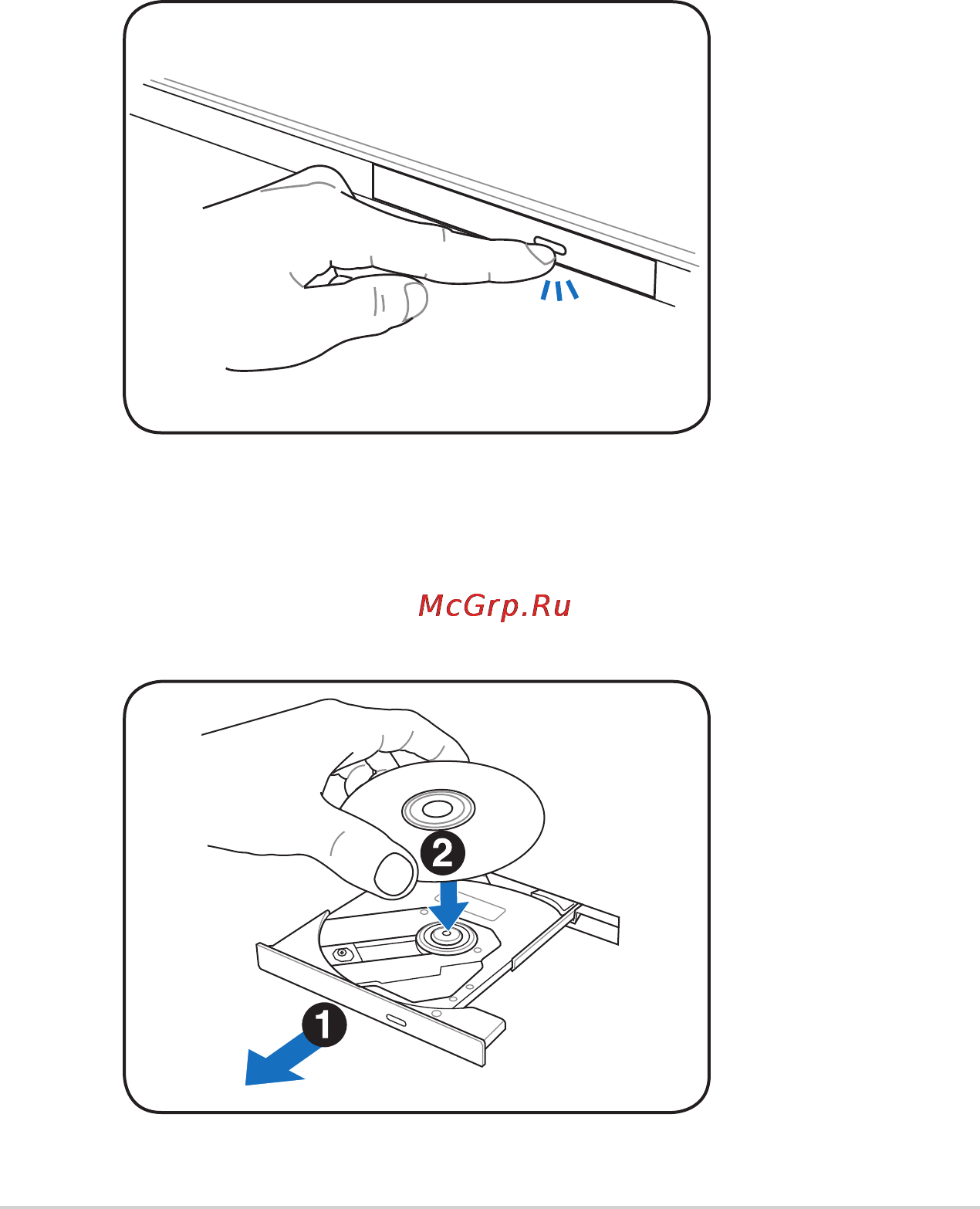 McGrp.Ru

2

1