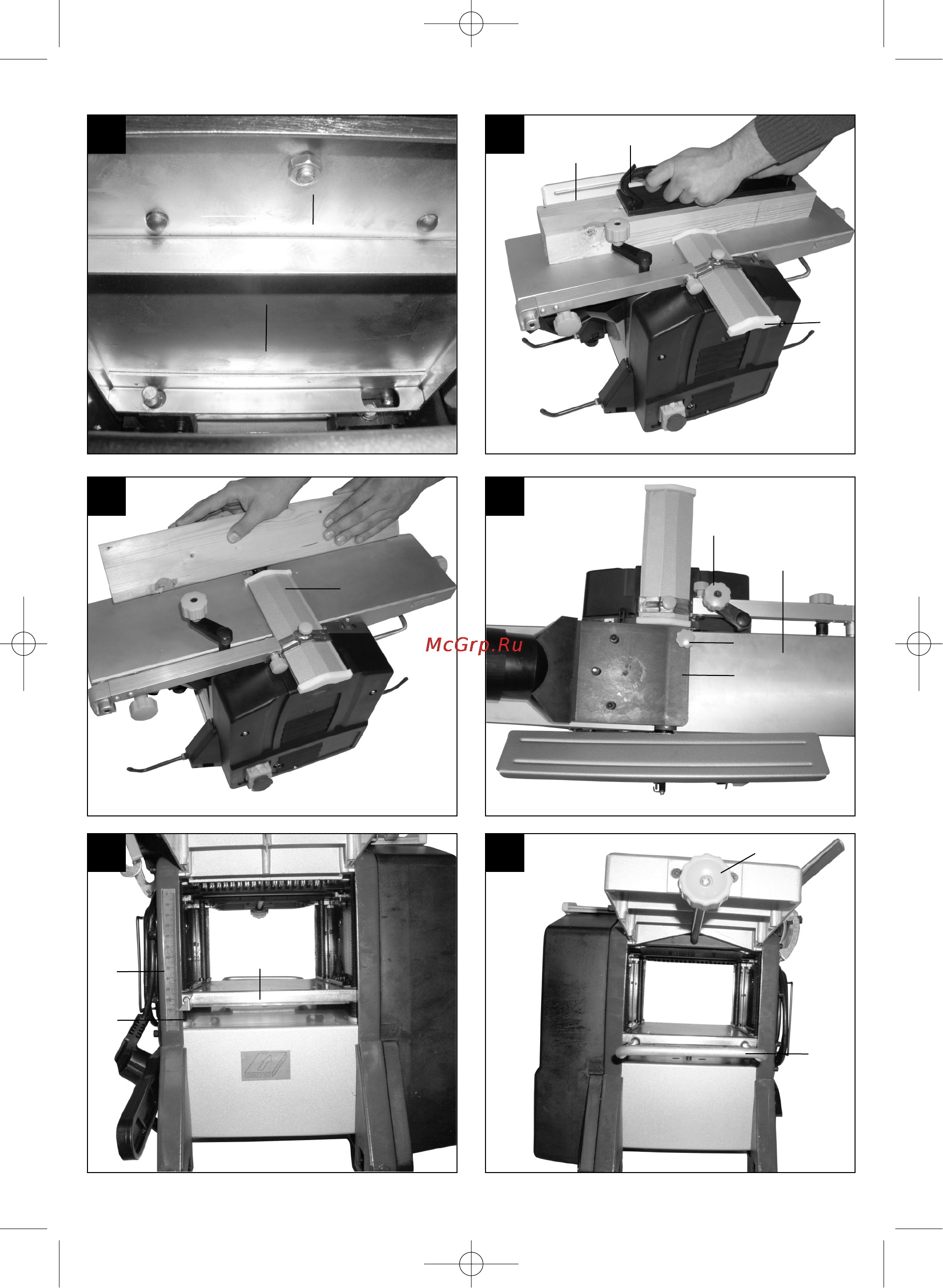 McGrp.Ru