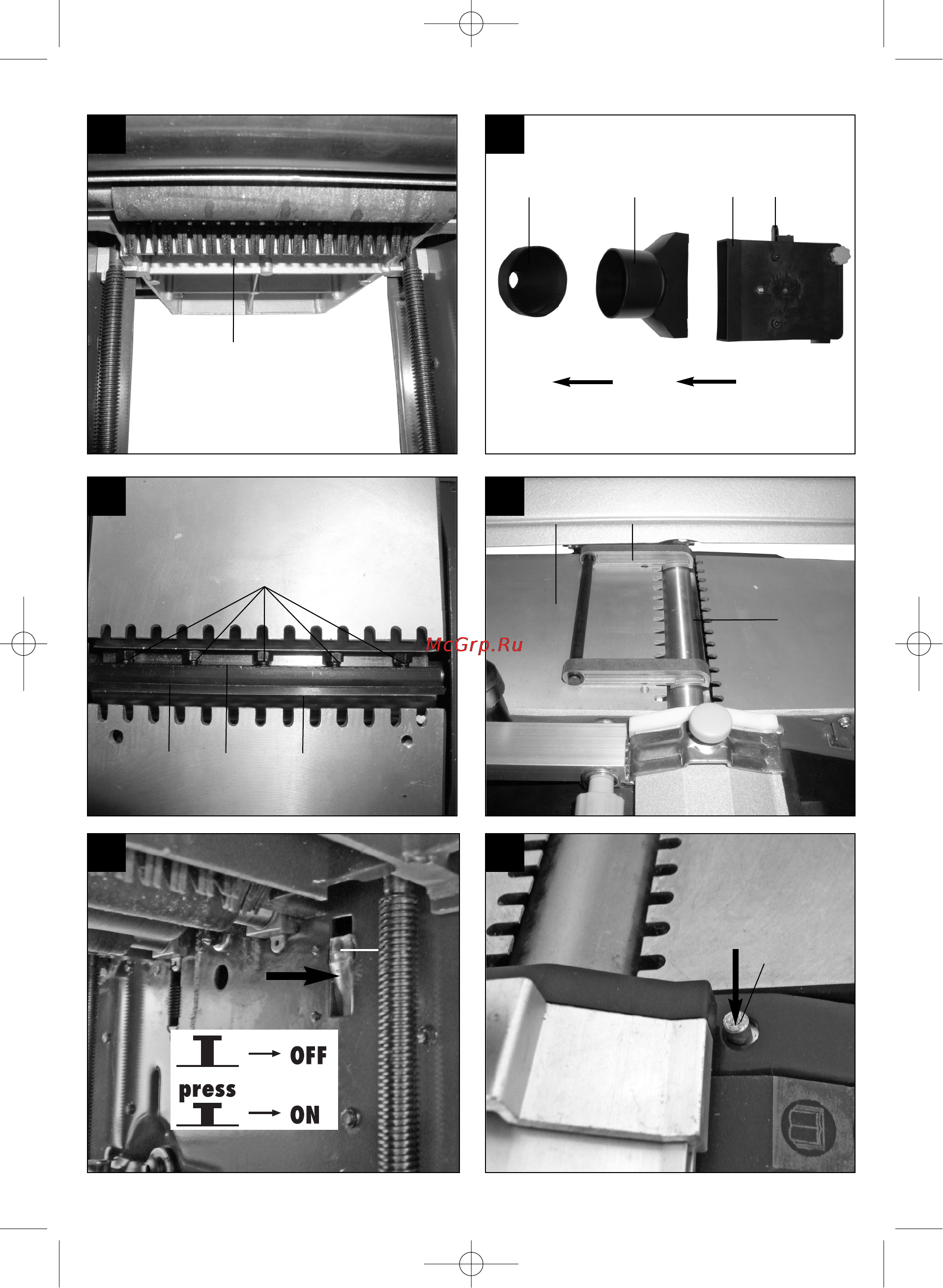 McGrp.Ru

OFF
press
ON