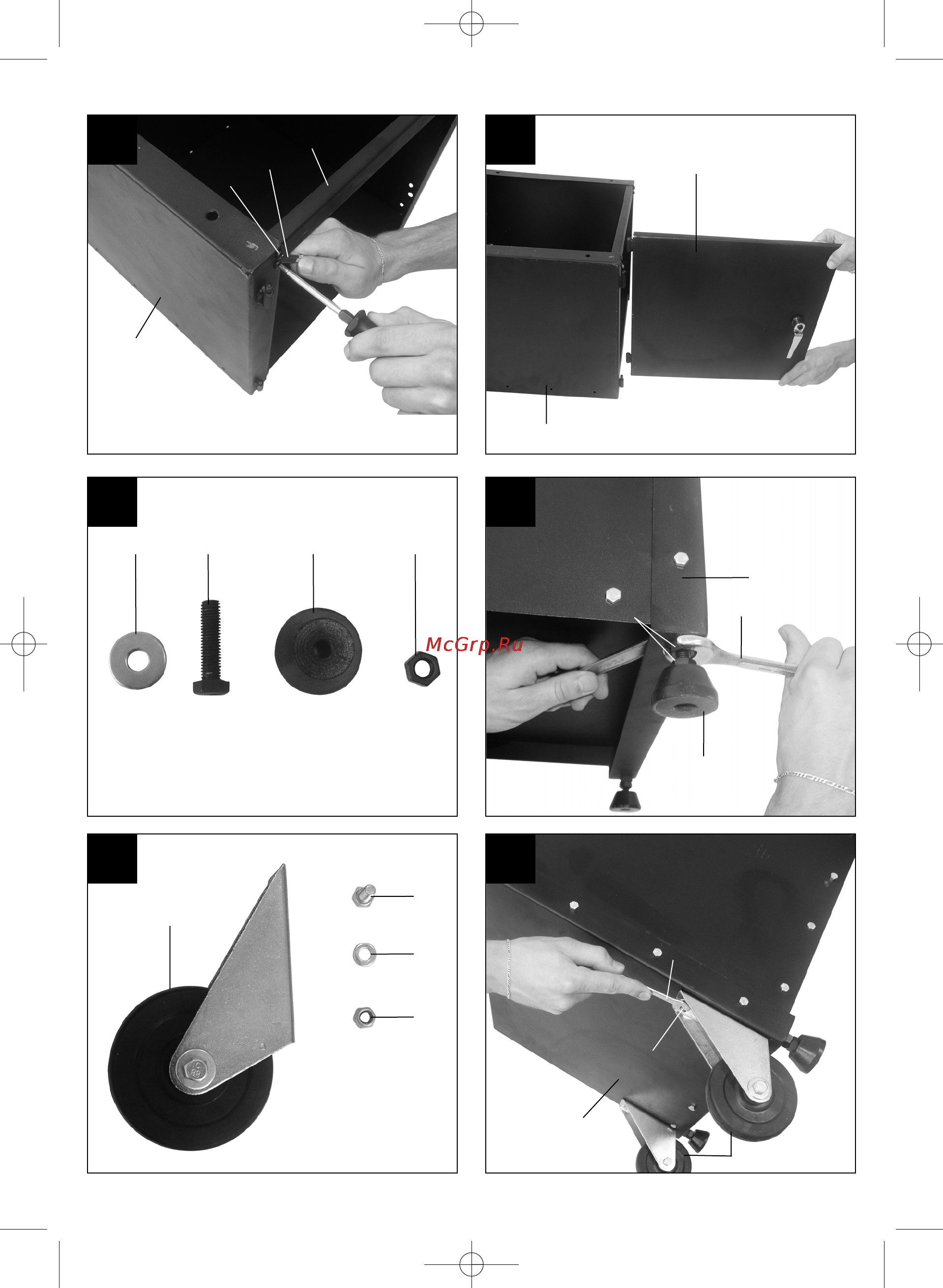 McGrp.Ru