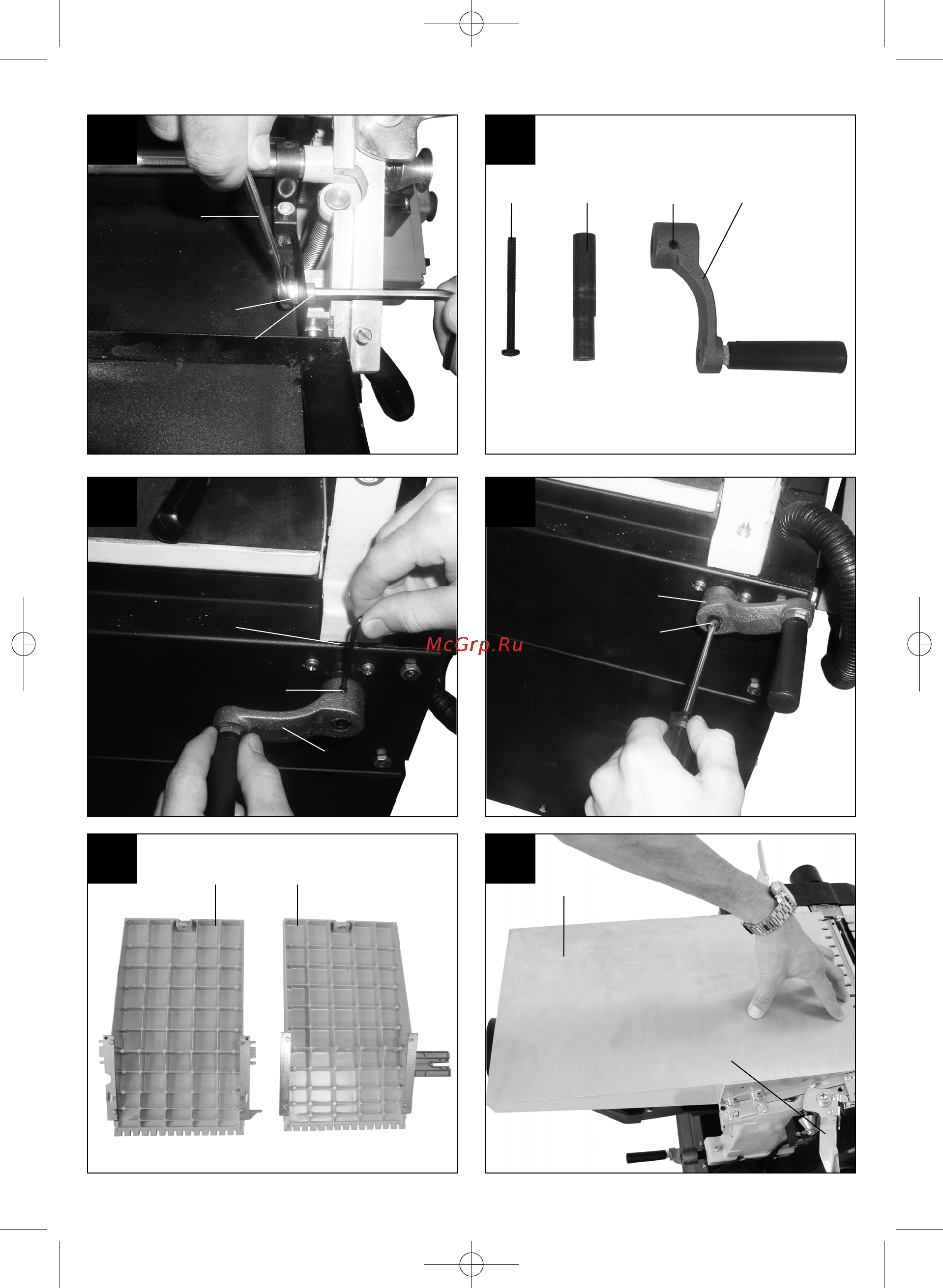 McGrp.Ru