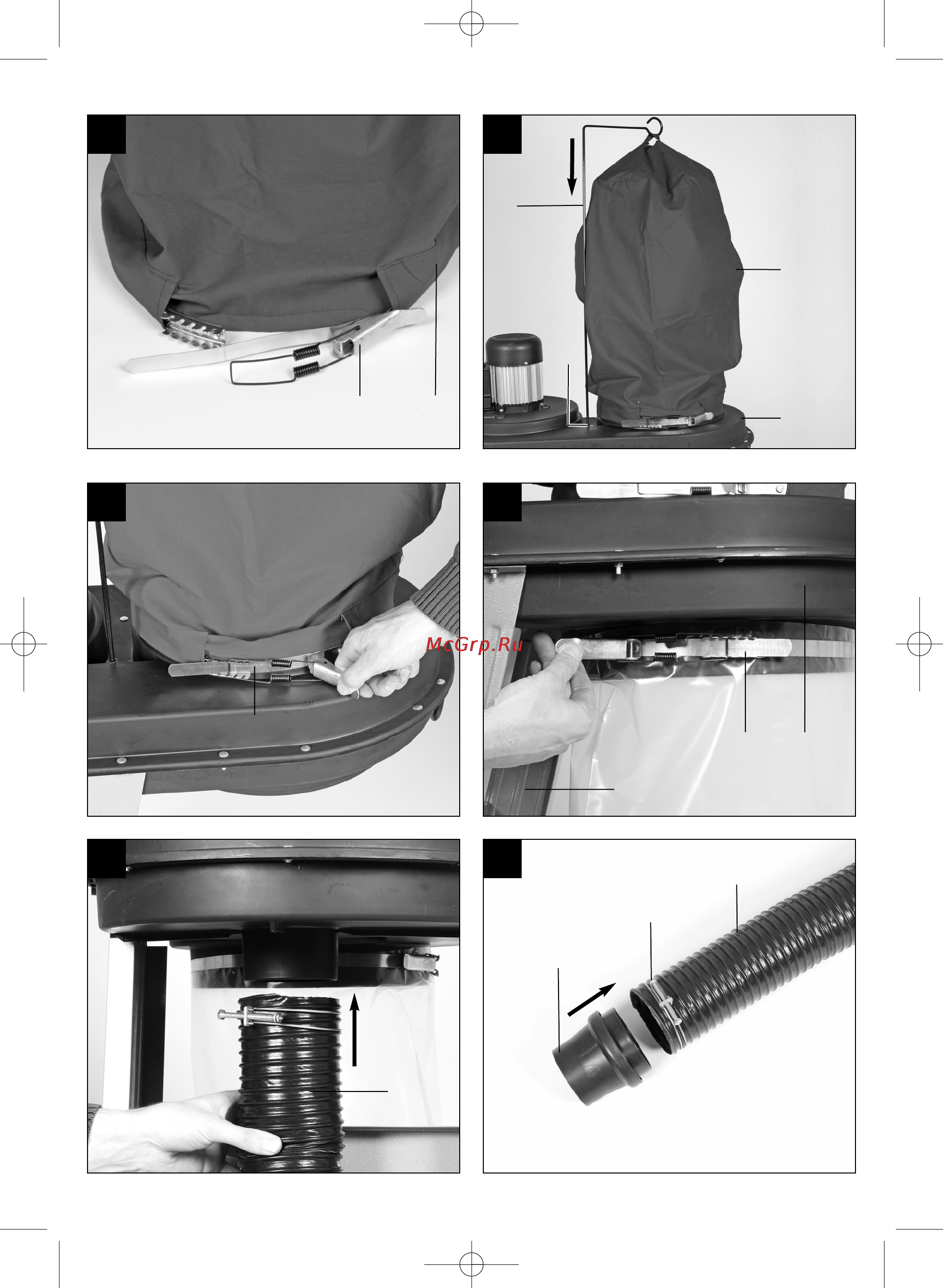 McGrp.Ru