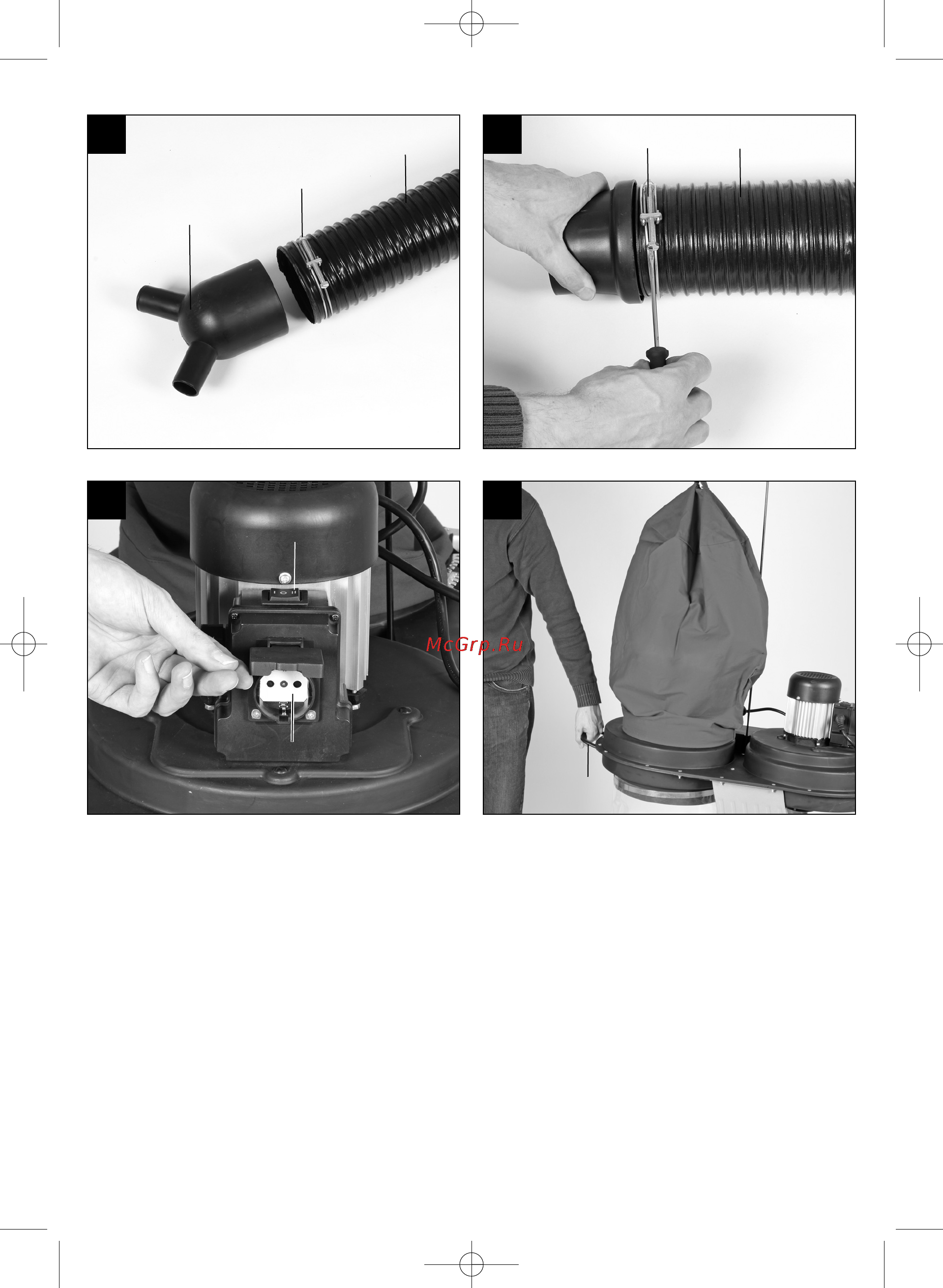 McGrp.Ru