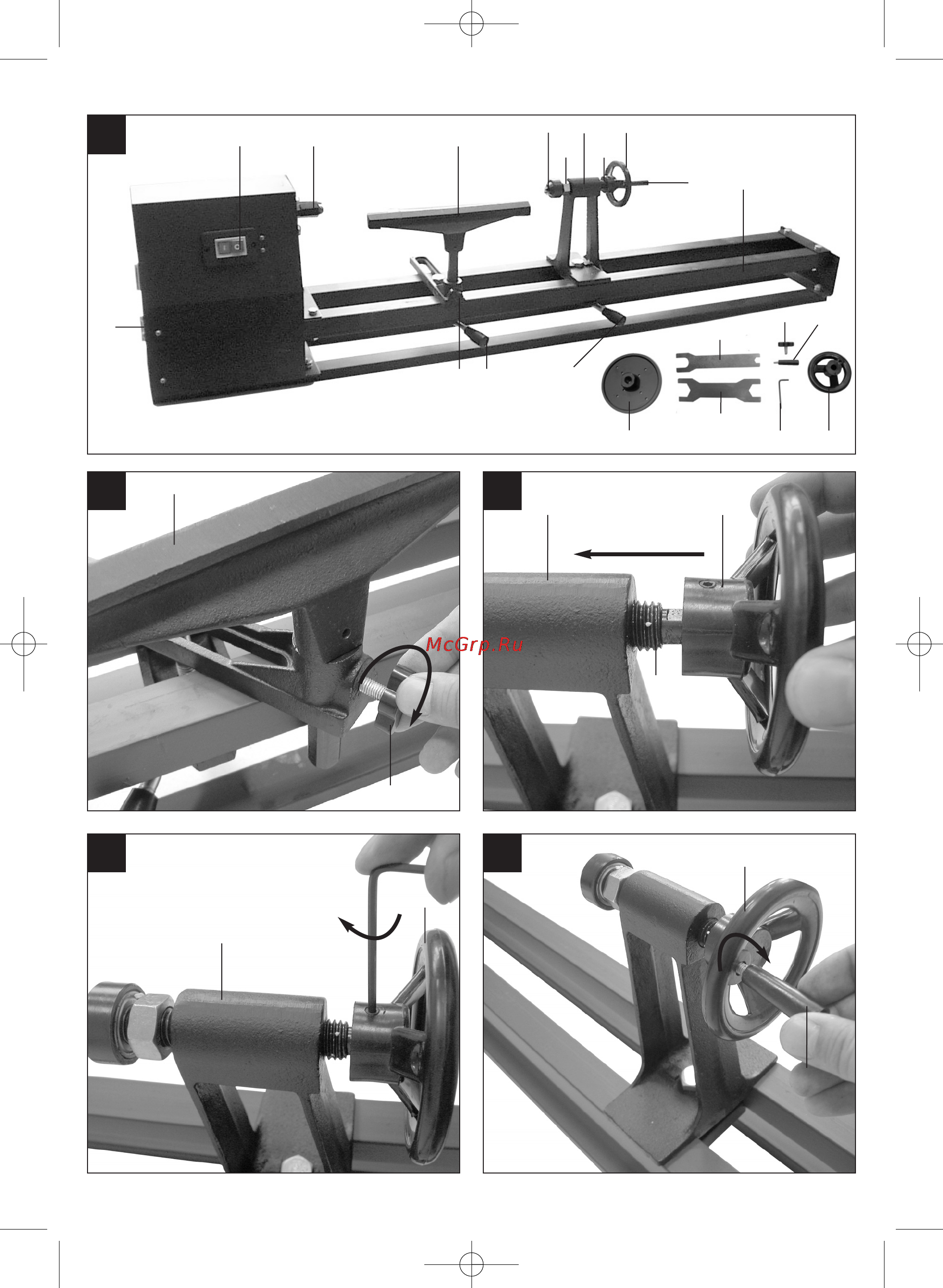 McGrp.Ru