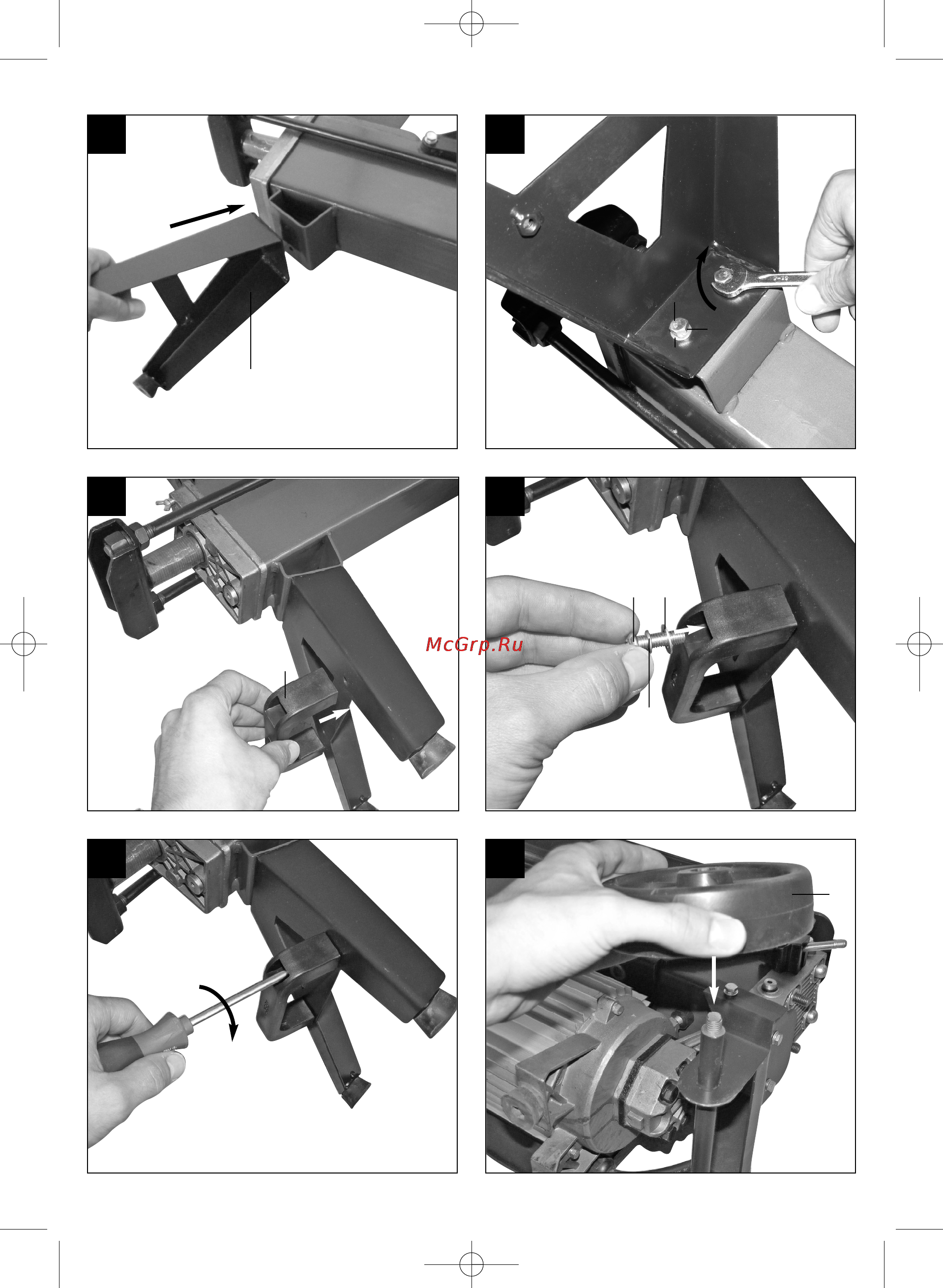 McGrp.Ru