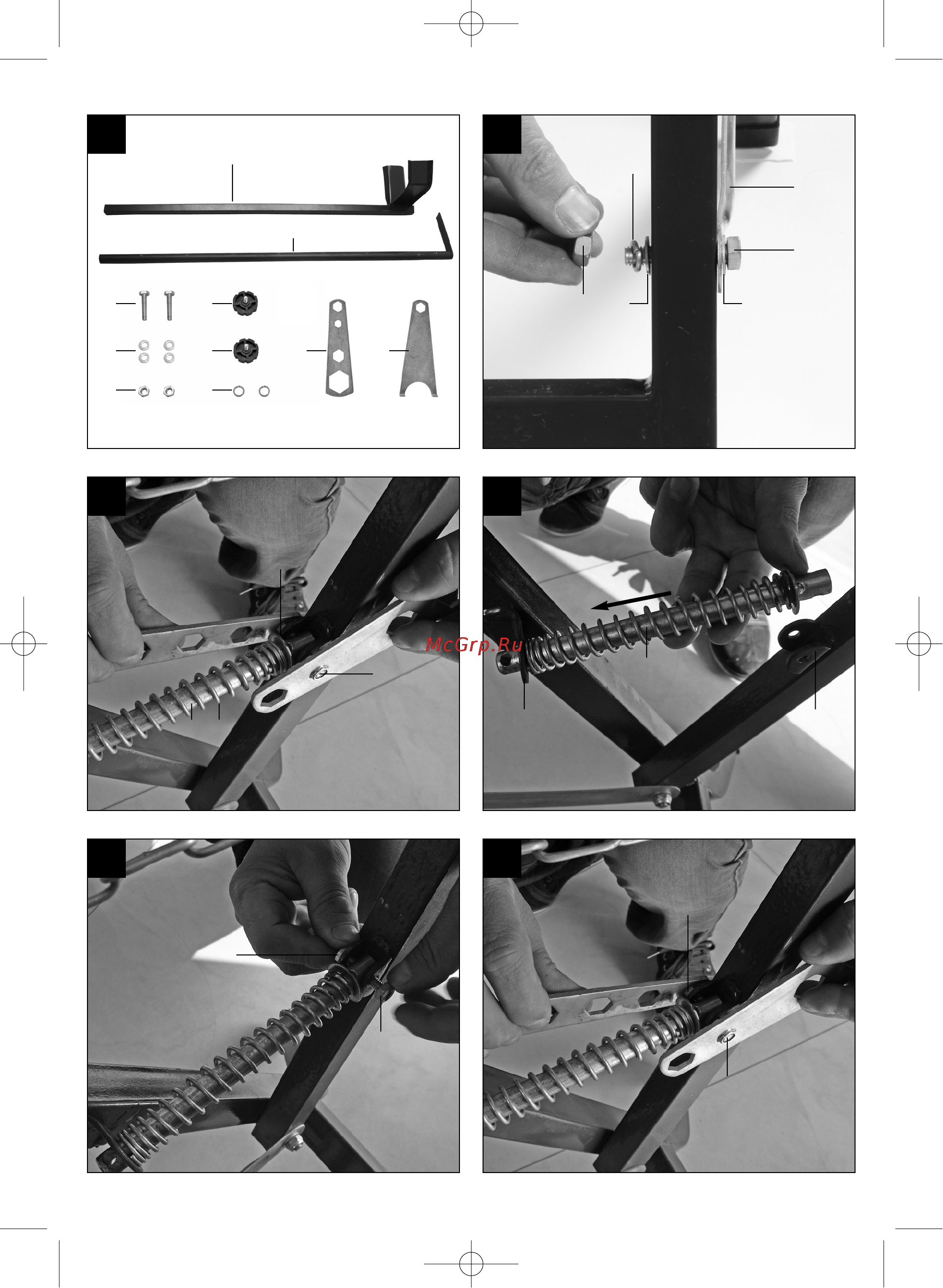 McGrp.Ru