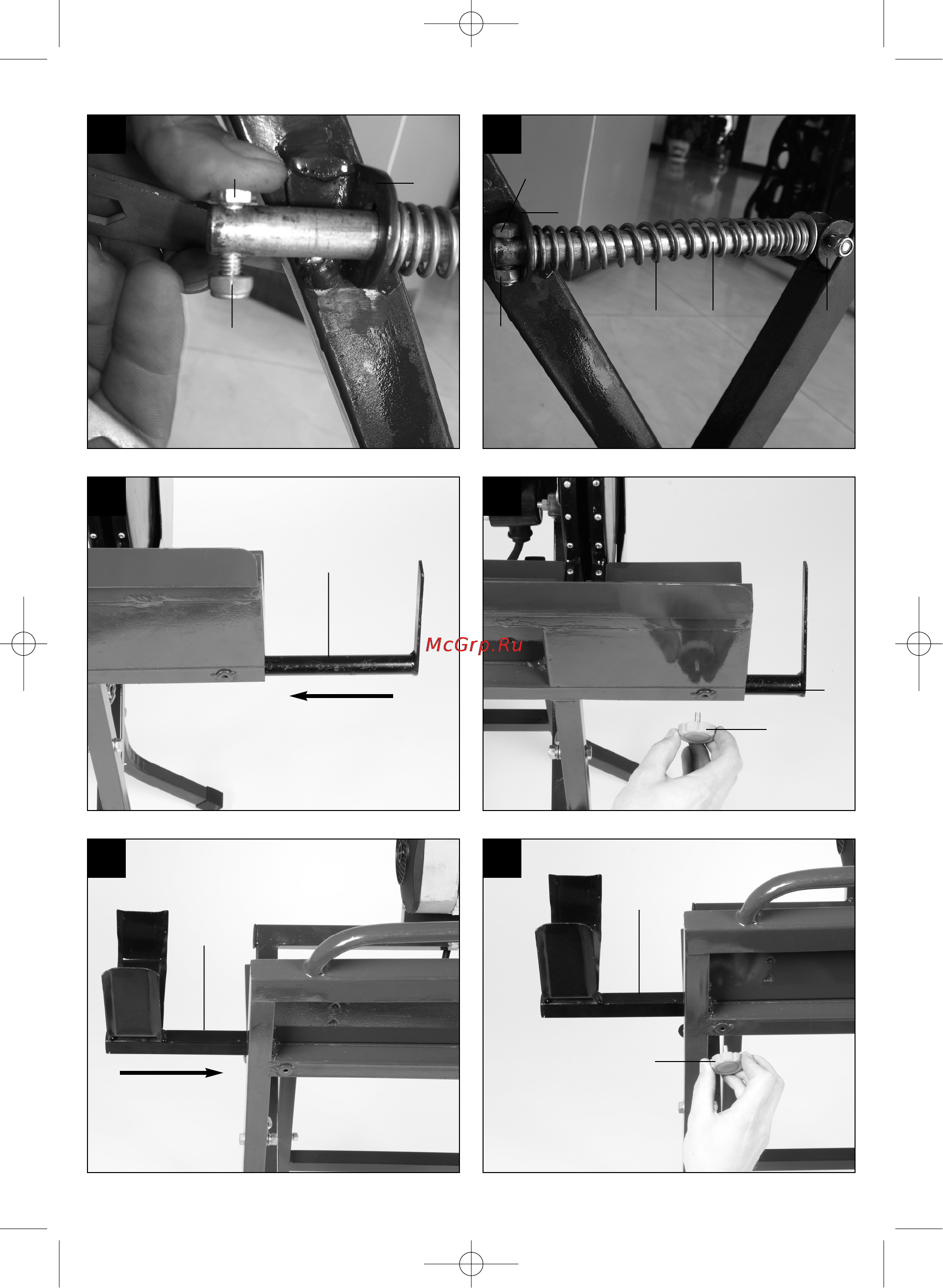 McGrp.Ru