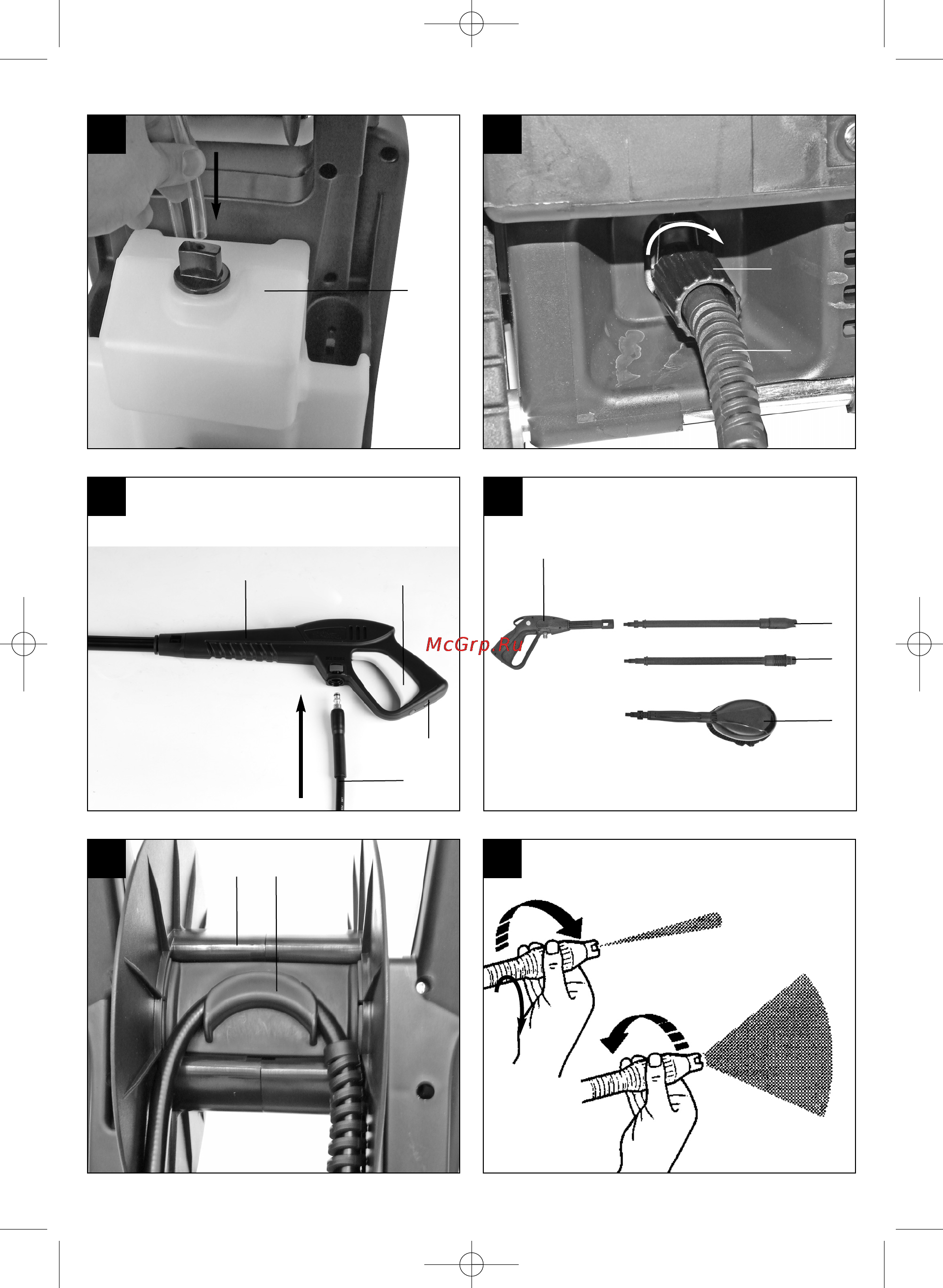 McGrp.Ru