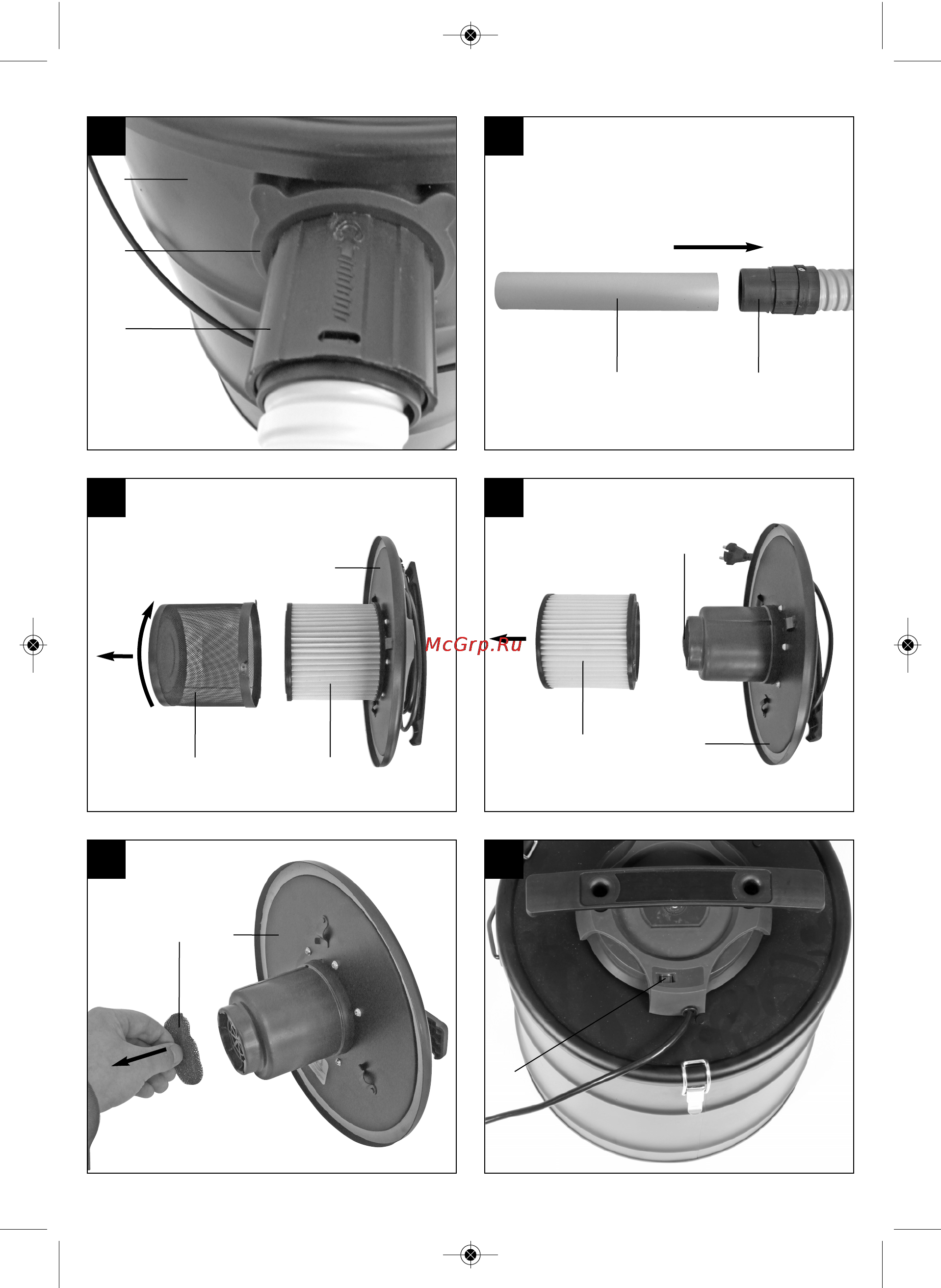 McGrp.Ru