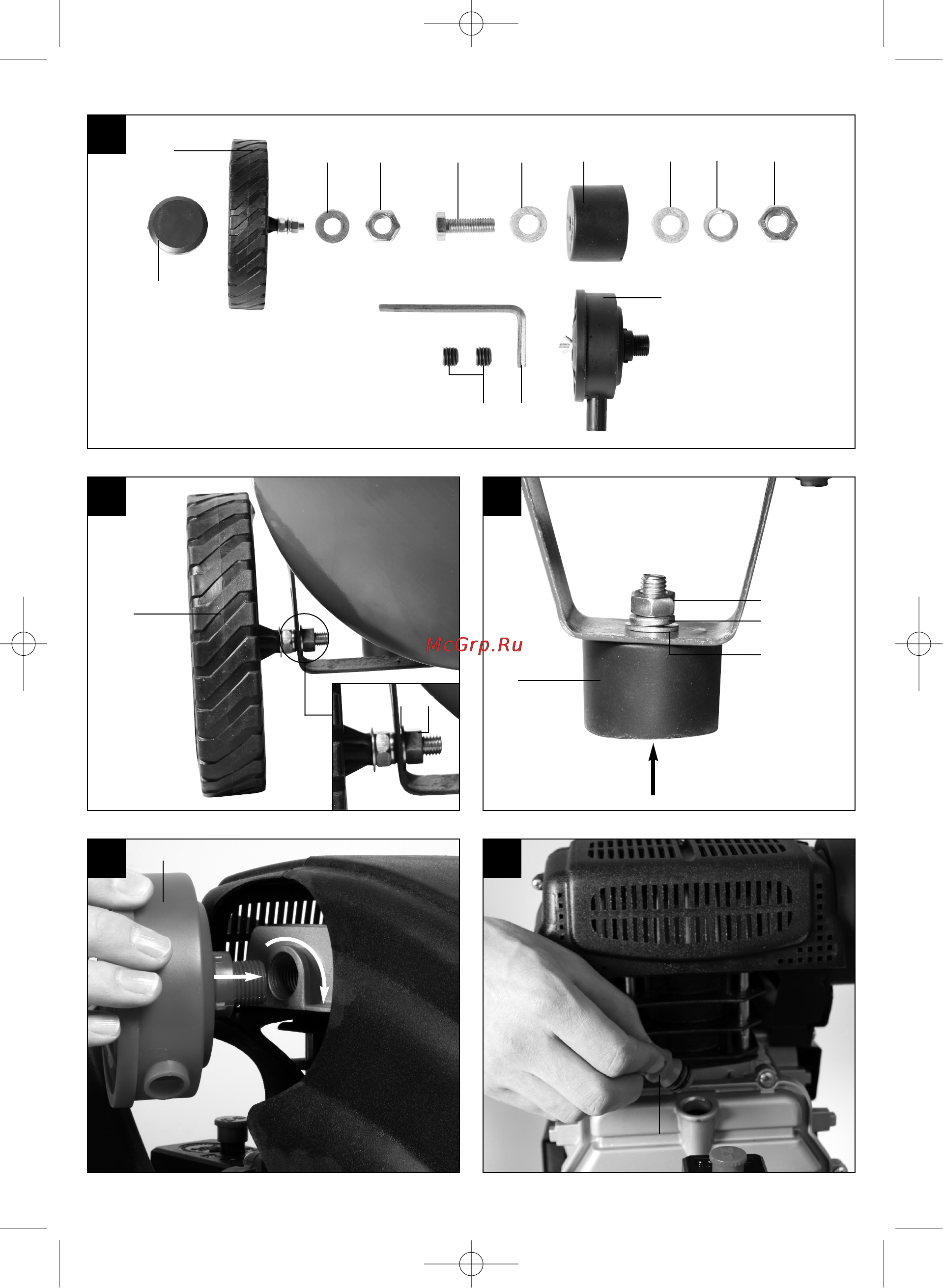 McGrp.Ru