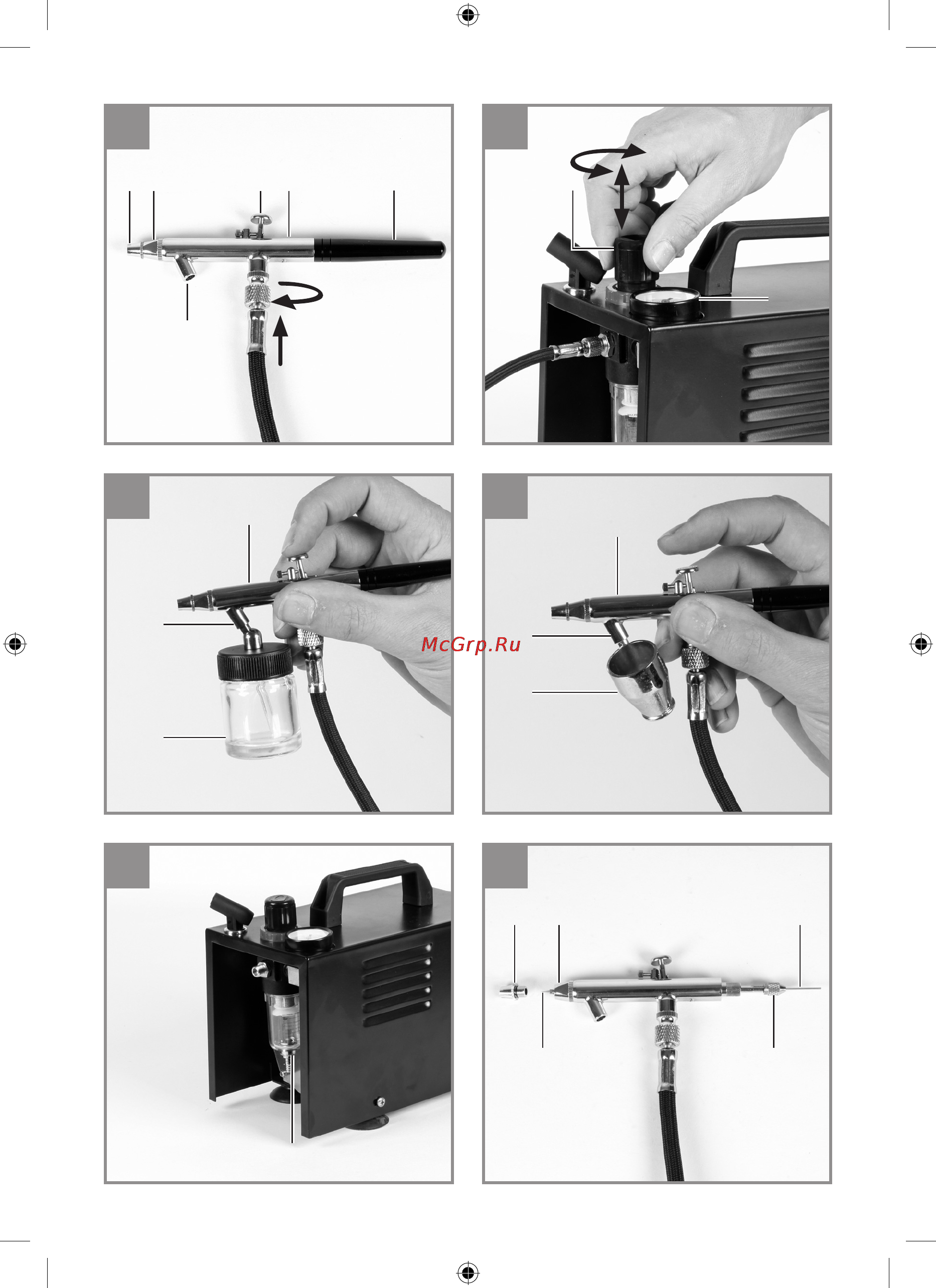 McGrp.Ru