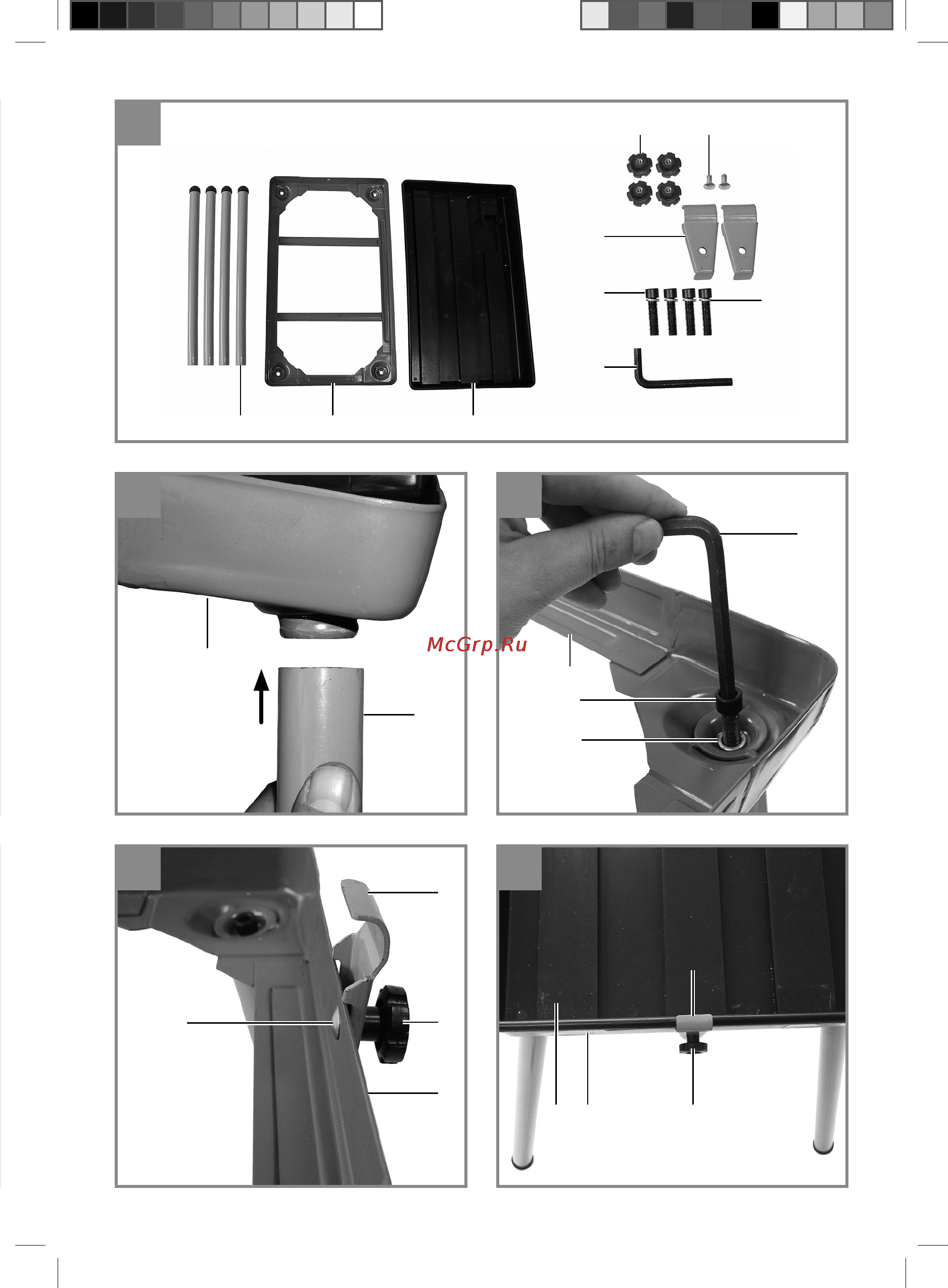 McGrp.Ru