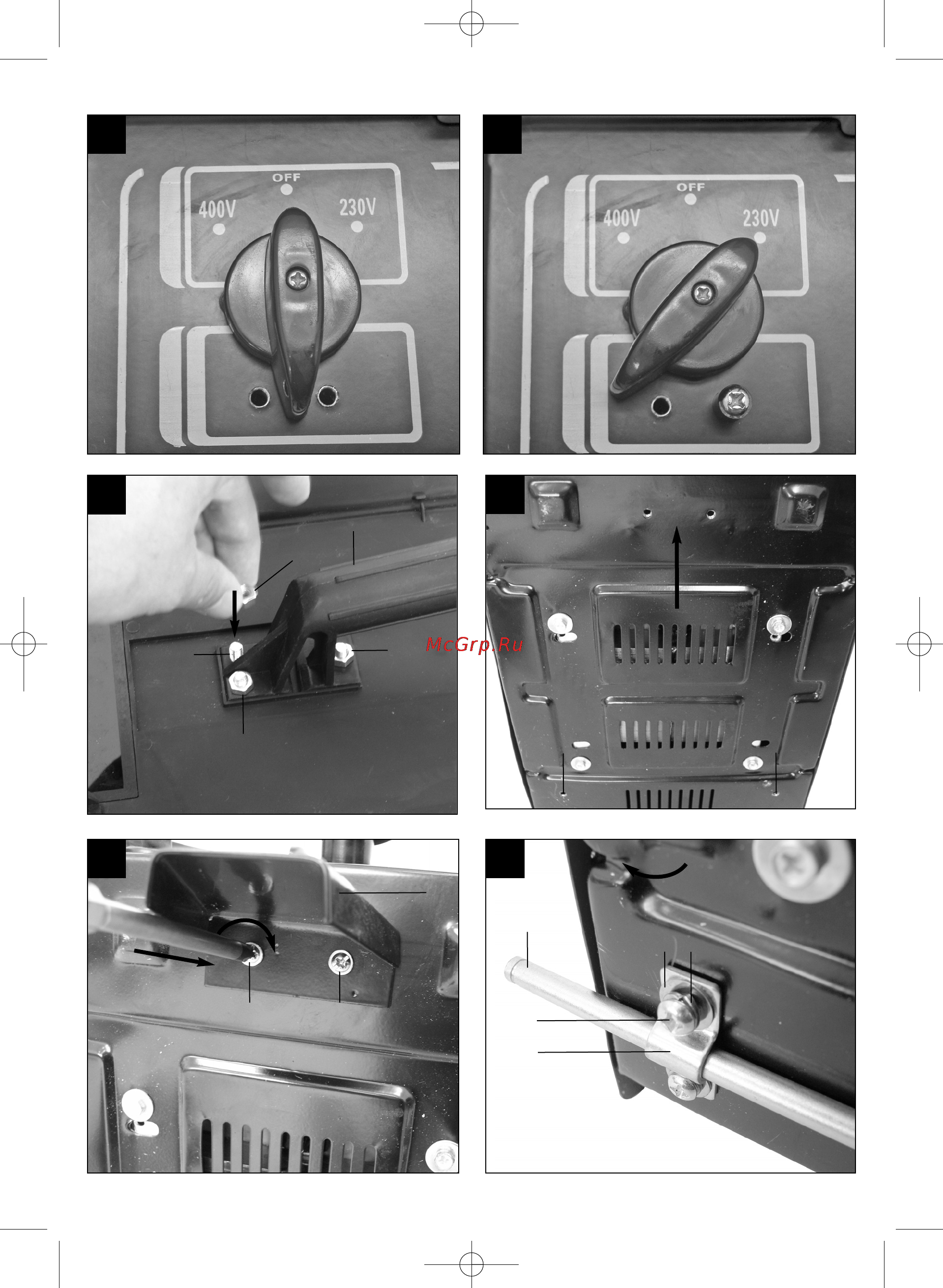 OFF
400V
230V

OFF
400V
230V

McGrp.Ru