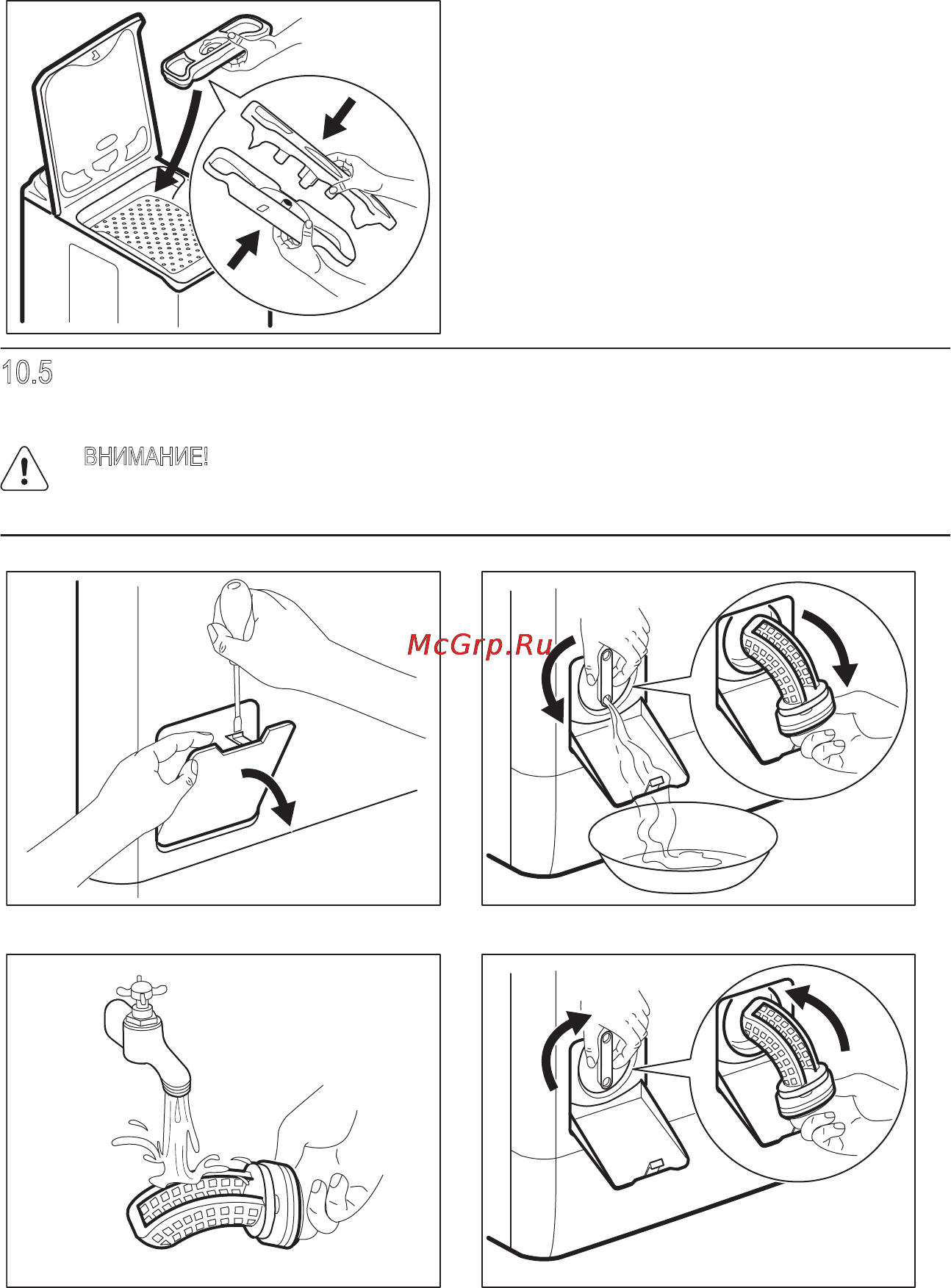 10.5

ВНИМАНИЕ!

McGrp.Ru