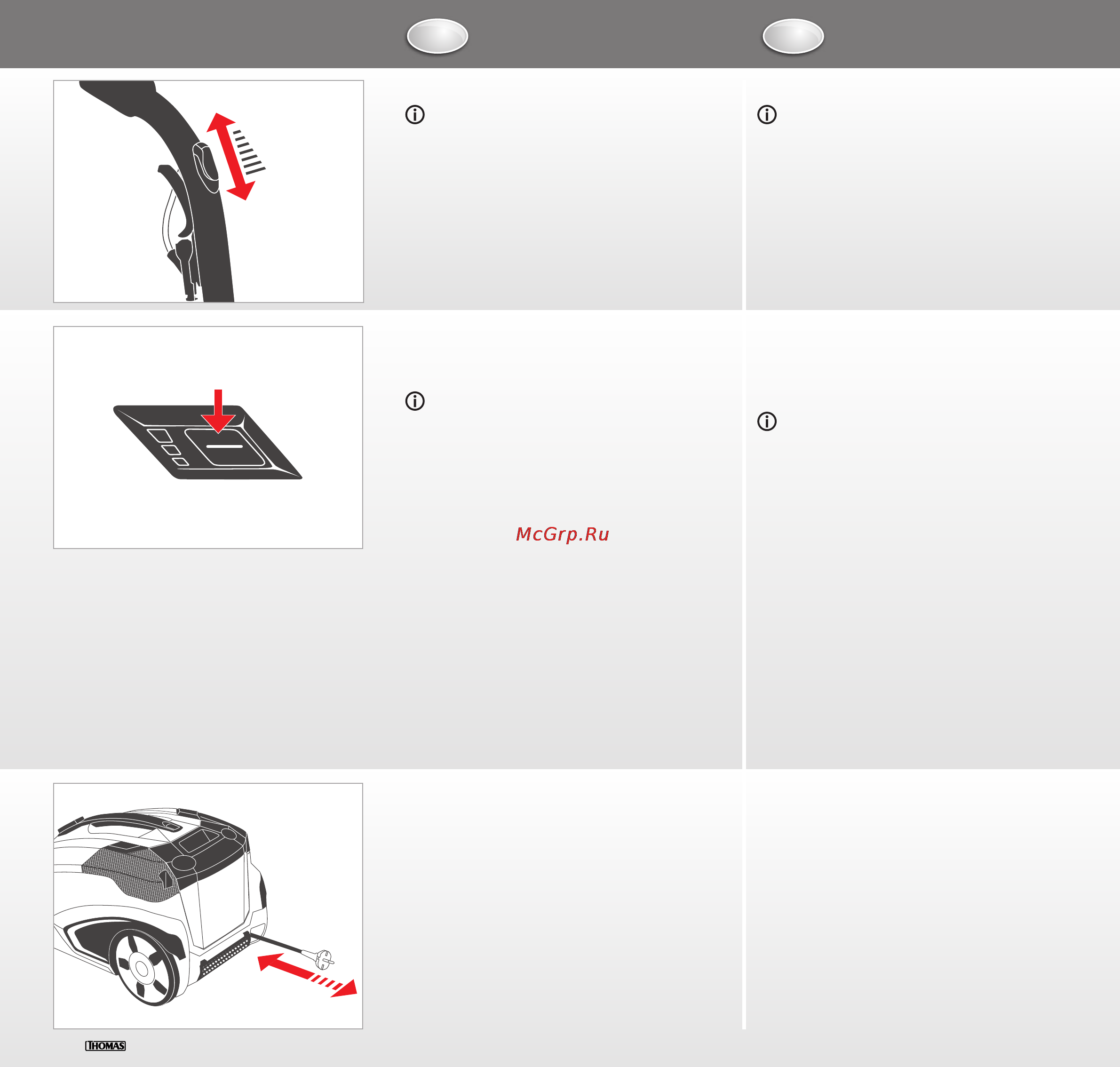 McGrp.Ru

THOMAS