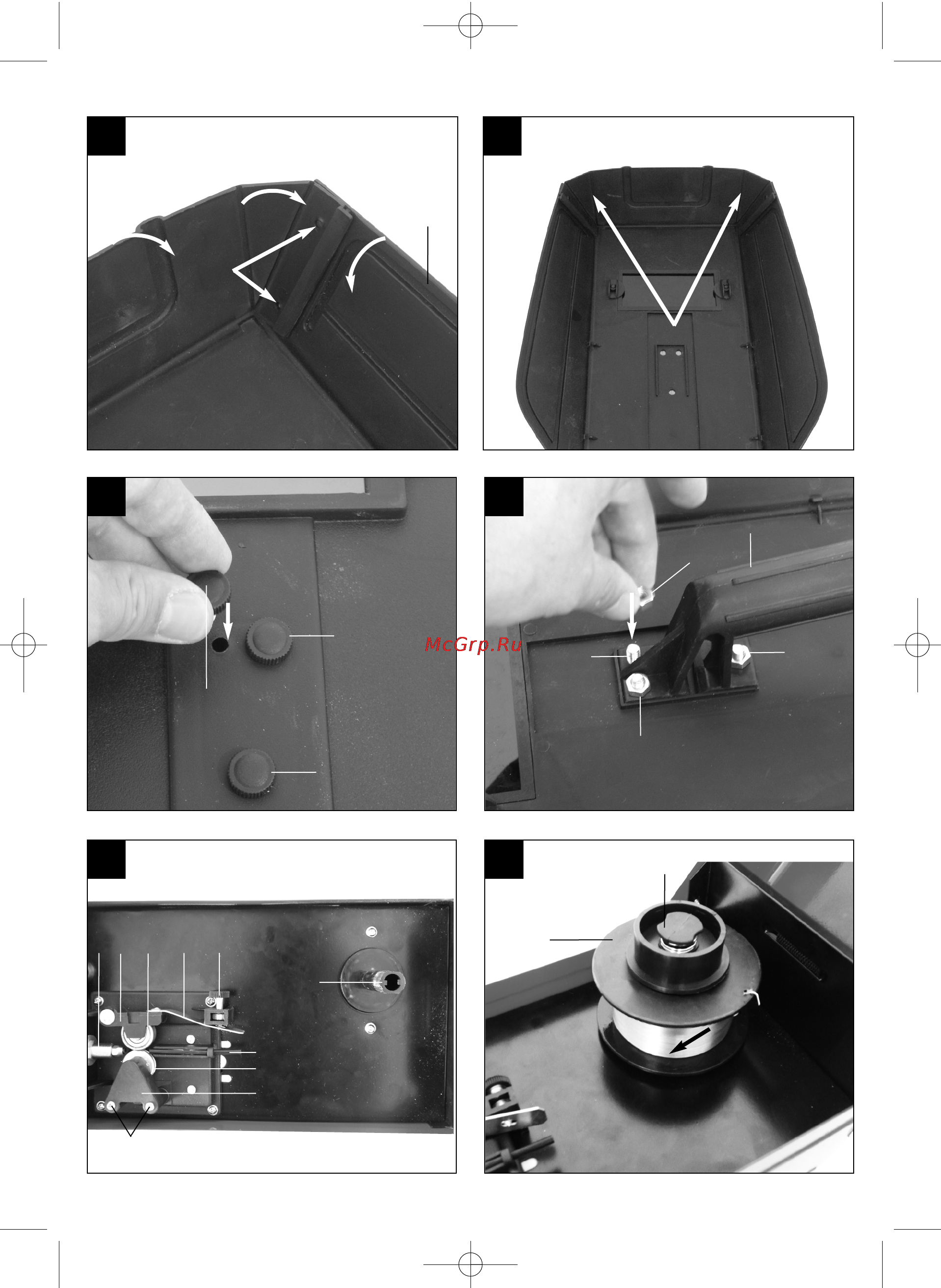 McGrp.Ru