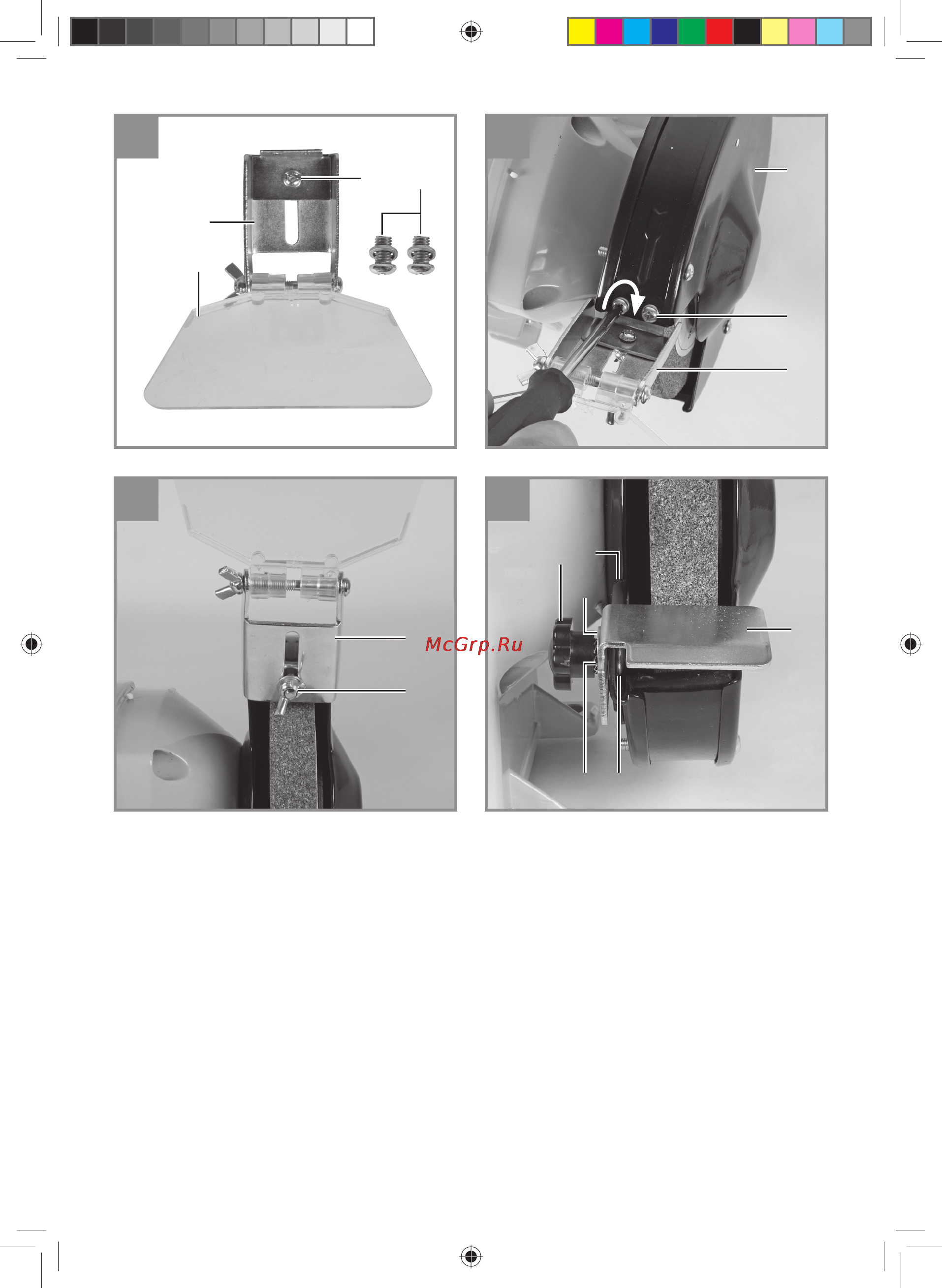 McGrp.Ru