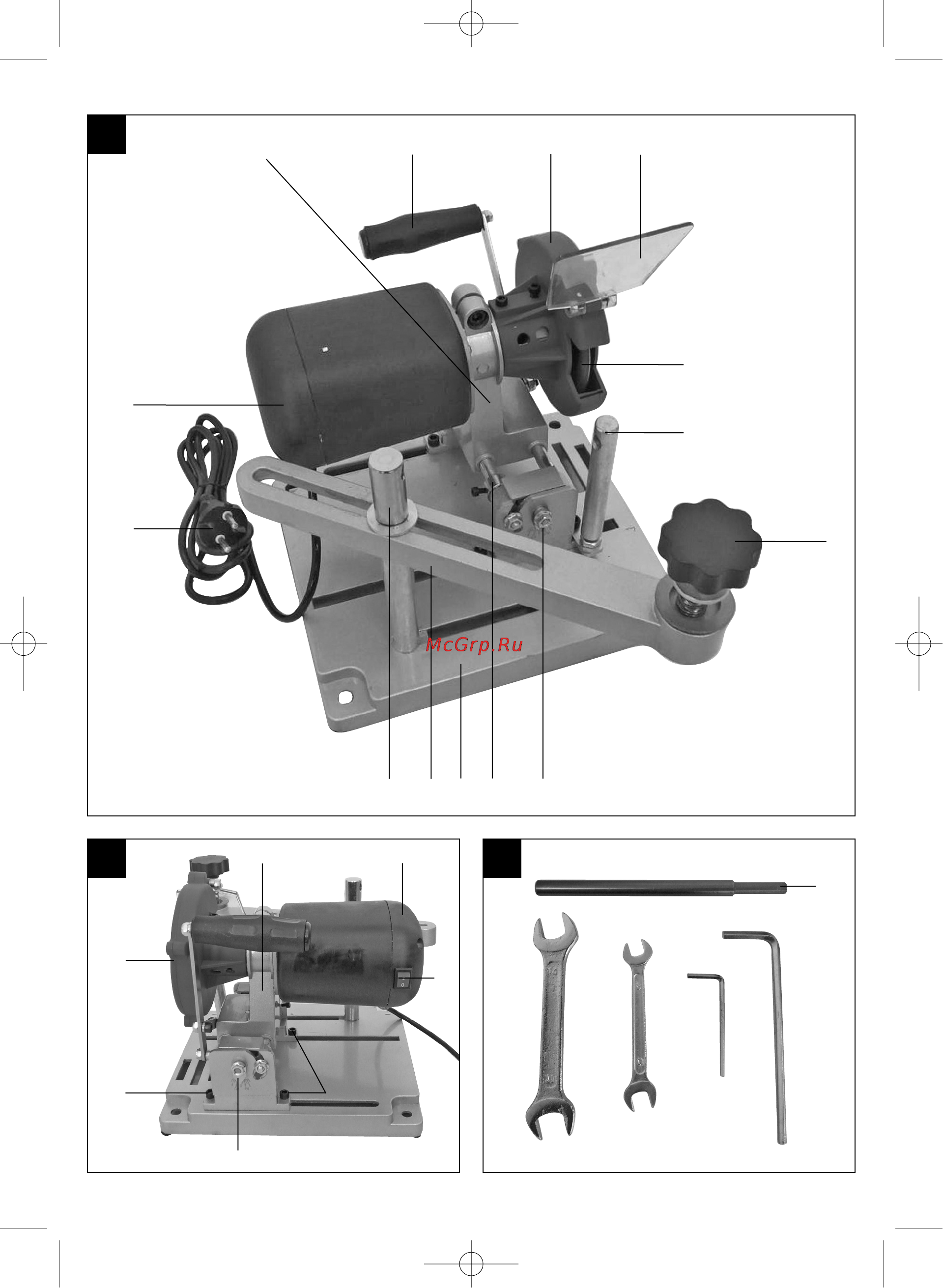 McGrp.Ru