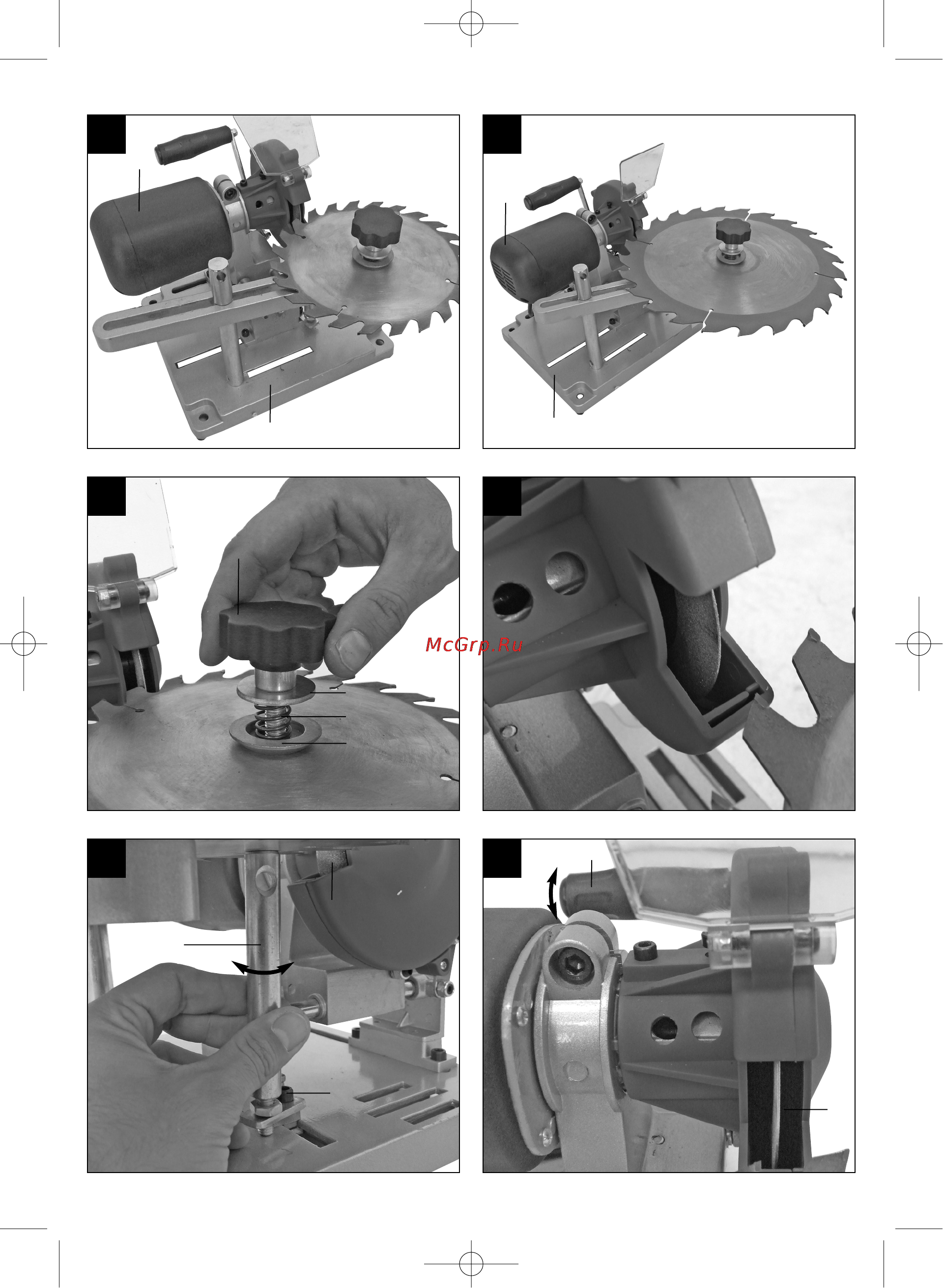 McGrp.Ru