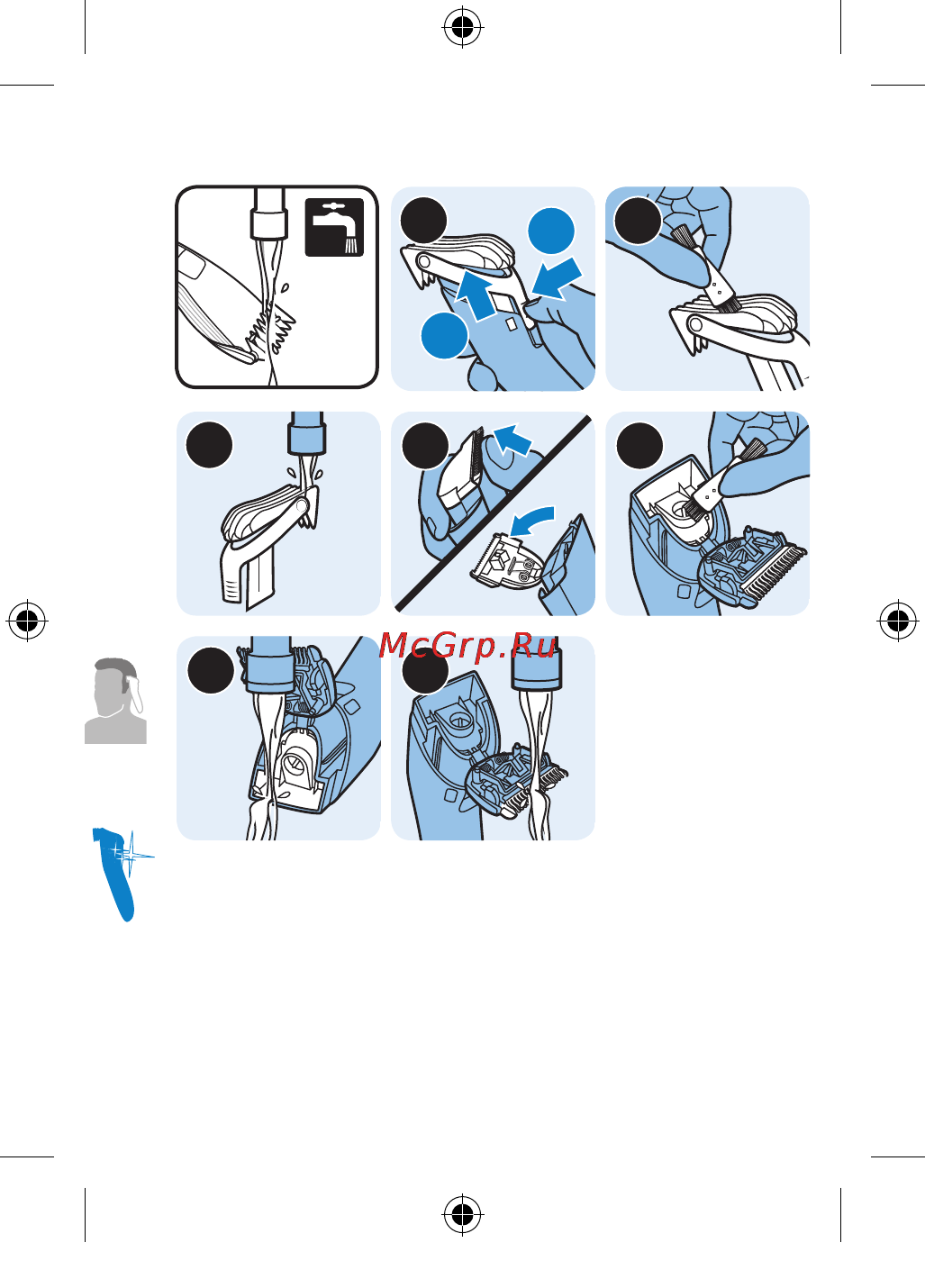 McGrp.Ru